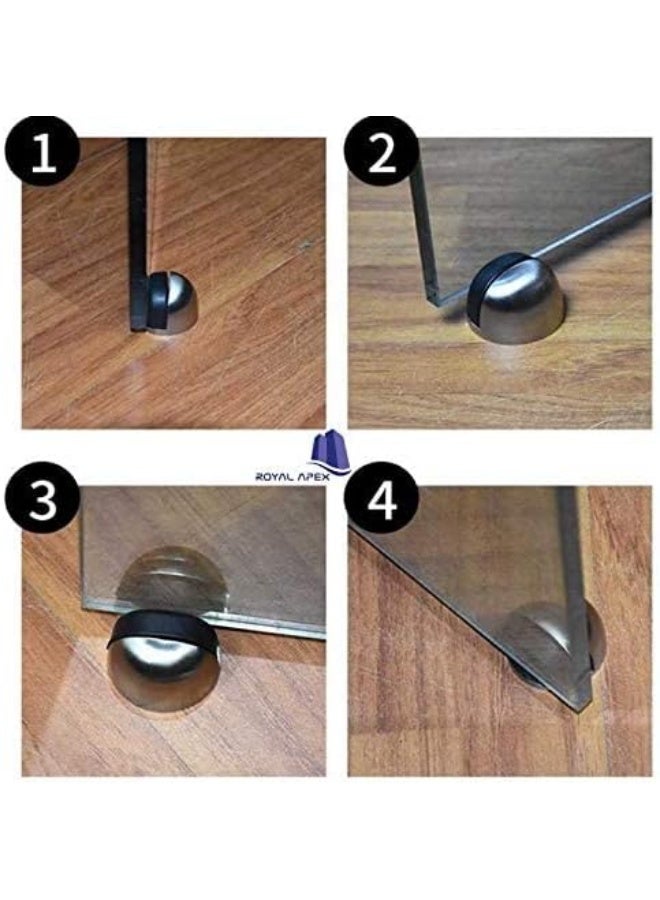 1

2

ROYAL APEX

3

4