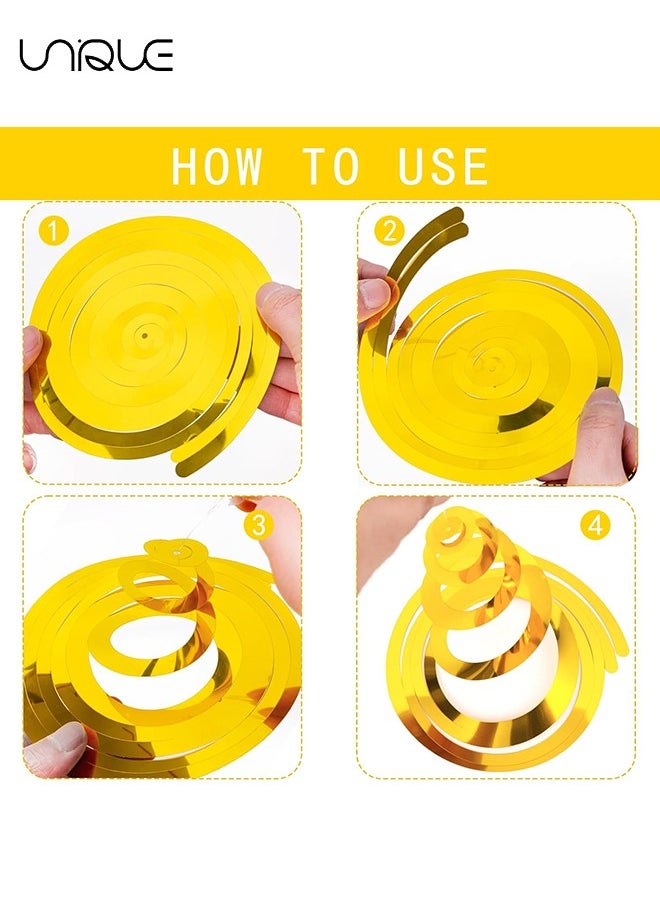 UNIQUE

HOW TO USE

1

2

3

4