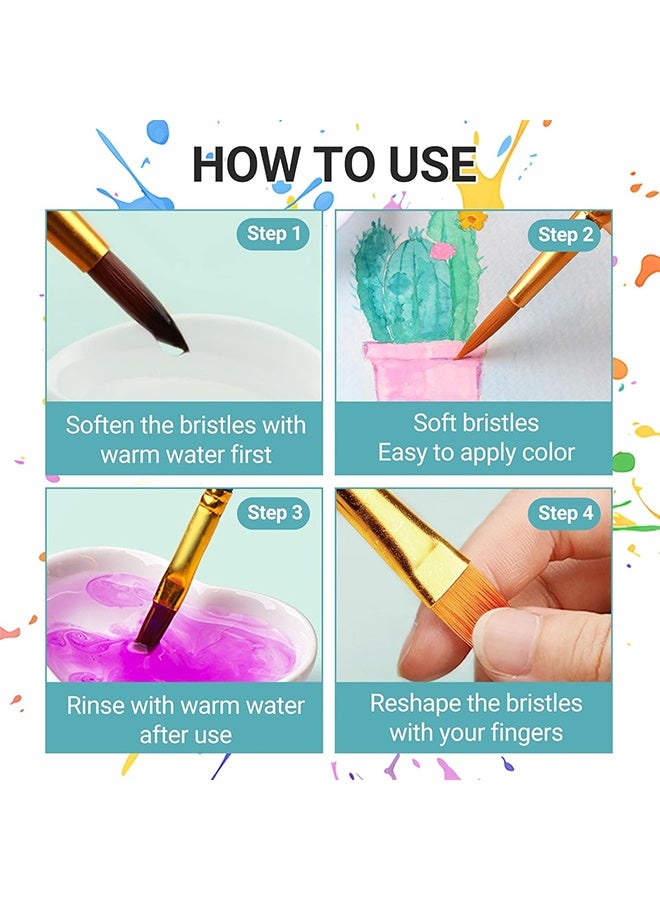 HOW TO USE

Step 1
Soften the bristles with warm water first

Step 2
Soft bristles
Easy to apply color

Step 3
Rinse with warm water after use

Step 4
Reshape the bristles with your fingers