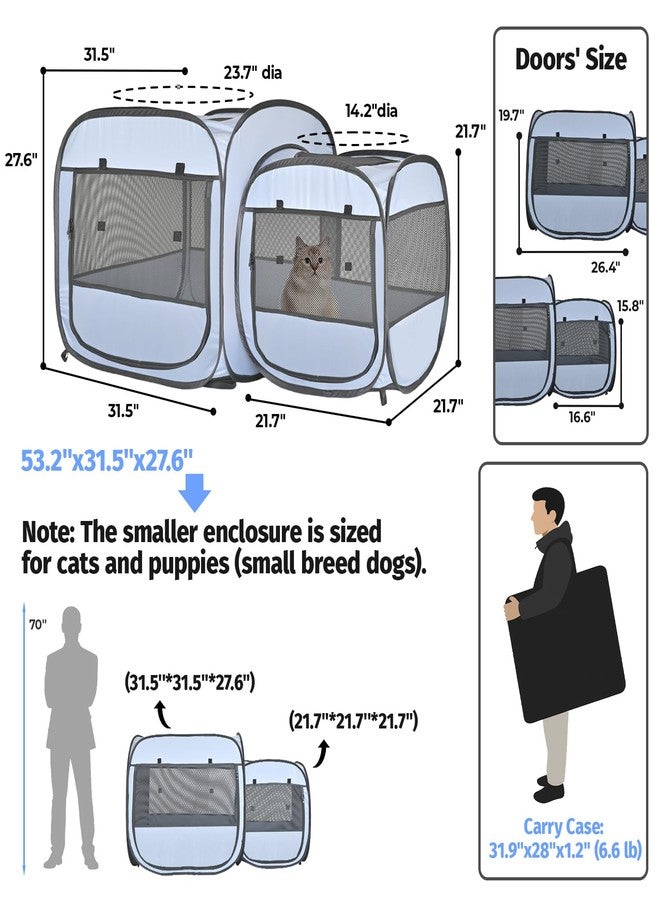 31.5"

23.7" dia

14.2"dia

27.6"

21.7"

31.5"

21.7"

21.7"

Doors' Size

19.7"

26.4"

15.8"

16.6"

53.2"x31.5"x27.6"

Note: The smaller enclosure is sized for cats and puppies (small breed dogs).

70"

(31.5"*31.5"*27.6")

(21.7"*21.7"*21.7")

Carry Case:
31.9"x28"x1.2" (6.6 lb)