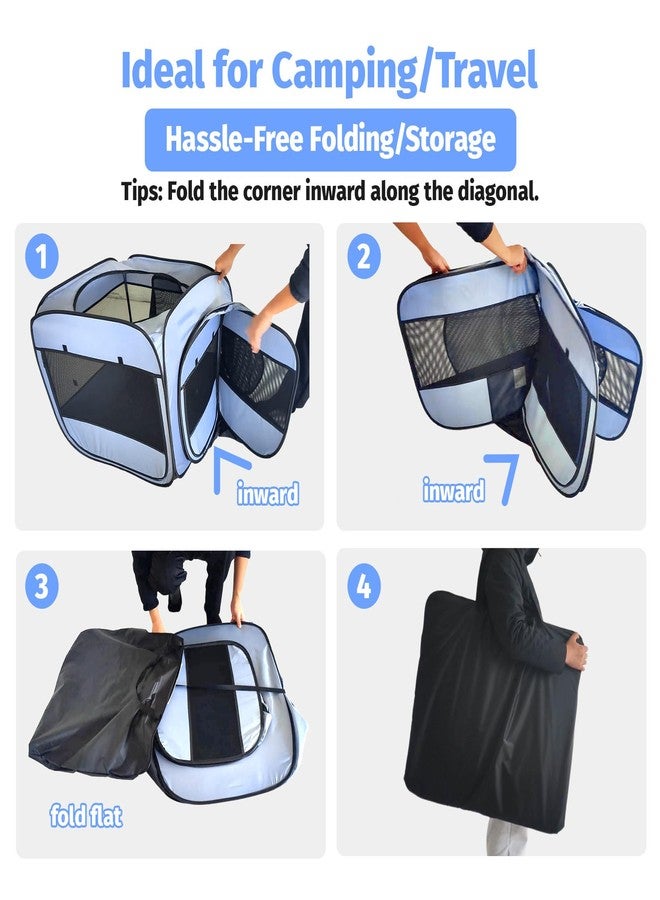 Ideal for Camping/Travel

Hassle-Free Folding/Storage

Tips: Fold the corner inward along the diagonal.

1

inward

2

inward

3

fold flat

4