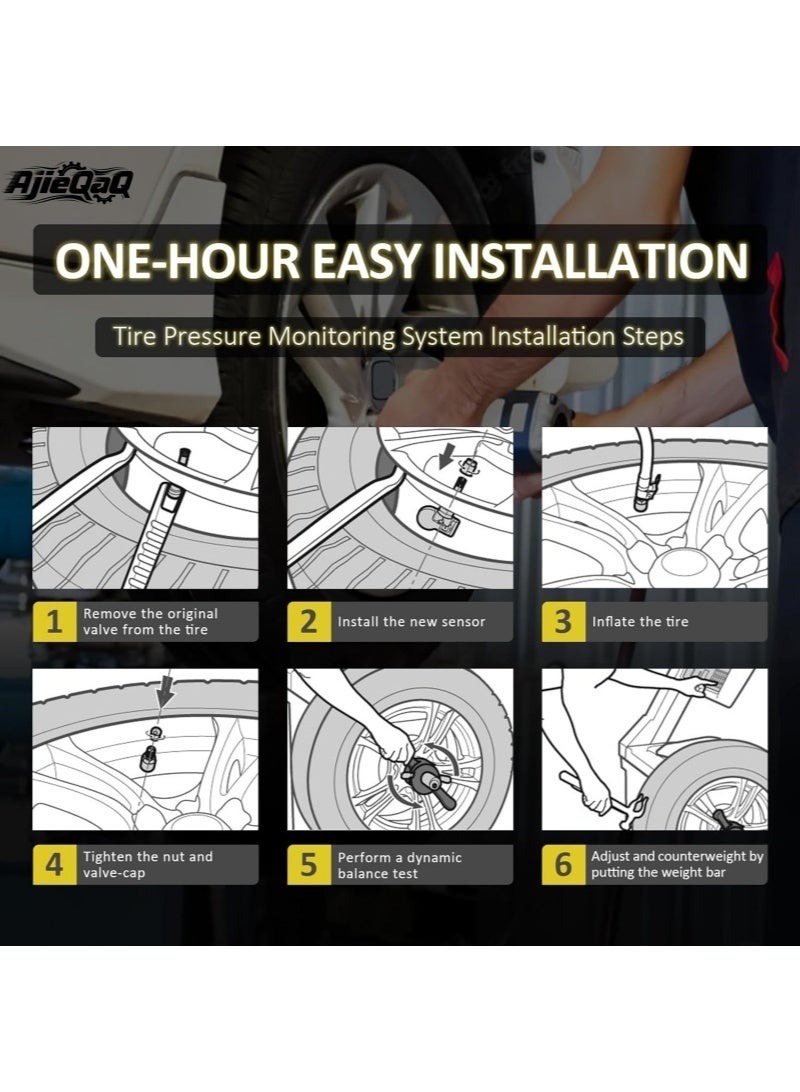 AjieQaQ

ONE-HOUR EASY INSTALLATION

Tire Pressure Monitoring System Installation Steps

1 Remove the original valve from the tire

2 Install the new sensor

3 Inflate the tire

4 Tighten the nut and valve-cap

5 Perform a dynamic balance test

6 Adjust and counterweight by putting the weight bar