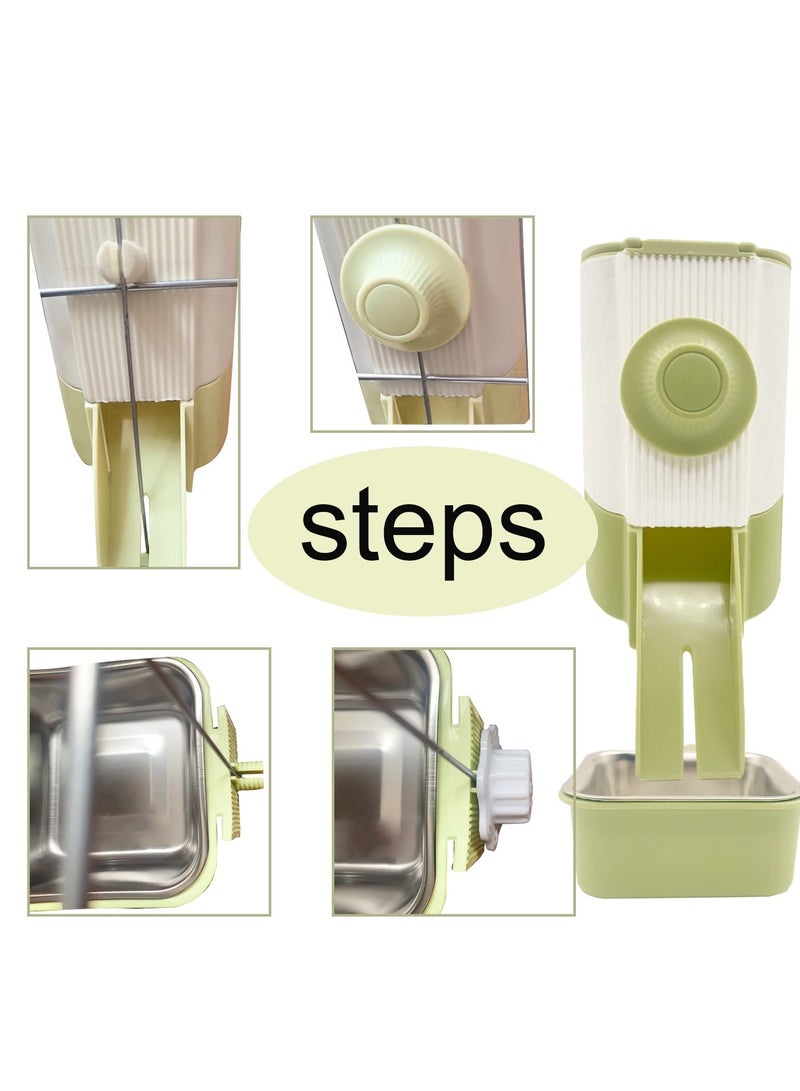 steps