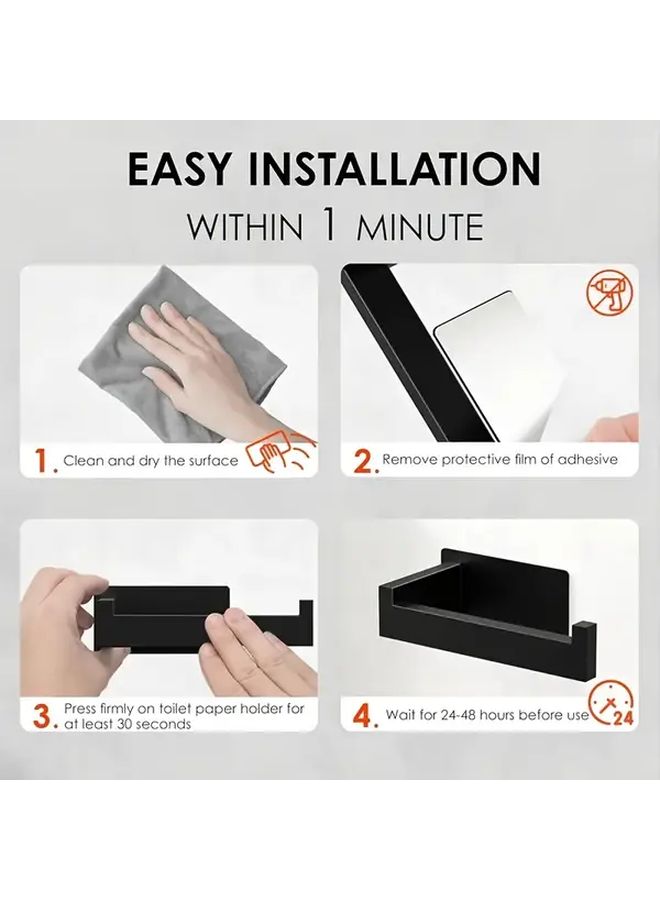 EASY INSTALLATION
WITHIN 1 MINUTE

1. Clean and dry the surface

2. Remove protective film of adhesive

3. Press firmly on toilet paper holder for at least 30 seconds

4. Wait for 24-48 hours before use

24