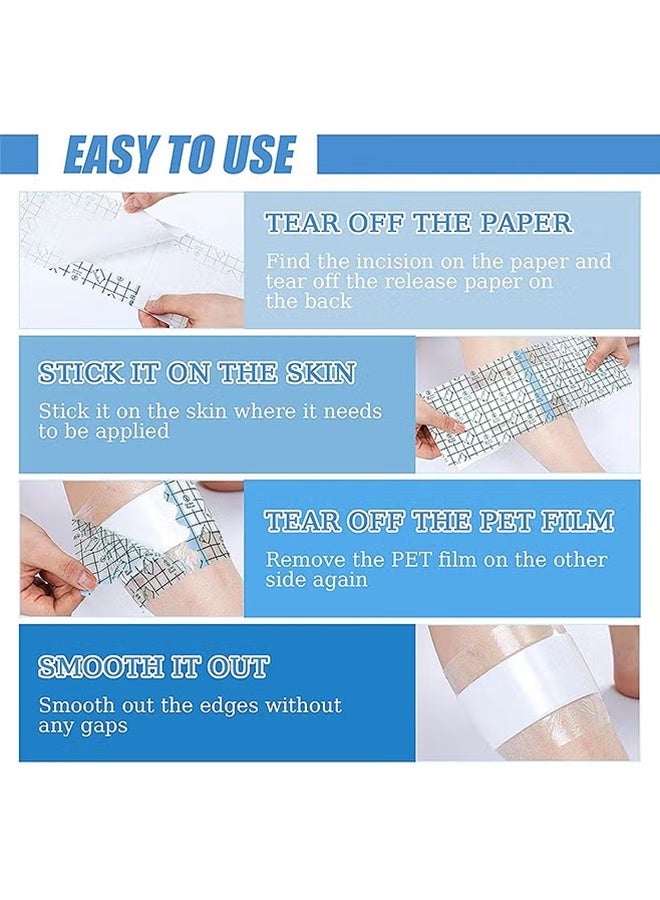 EASY TO USE

TEAR OFF THE PAPER

Find the incision on the paper and tear off the release paper on the back

STICK IT ON THE SKIN

Stick it on the skin where it needs to be applied

TEAR OFF THE PET FILM

Remove the PET film on the other side again

SMOOTH IT OUT

Smooth out the edges without any gaps