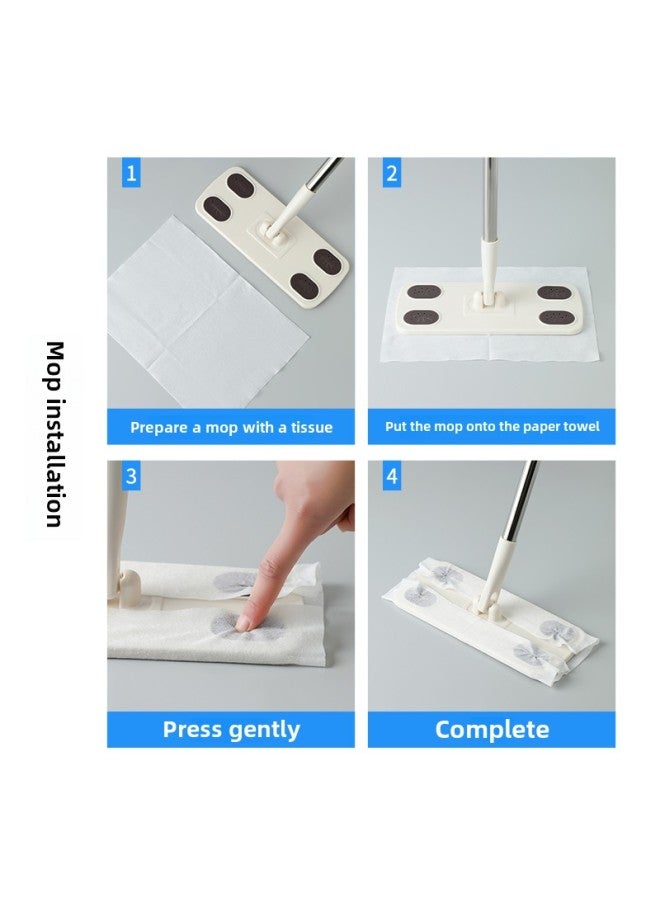 Mop installation

1

Prepare a mop with a tissue

2

Put the mop onto the paper towel

3

Press gently

4

Complete