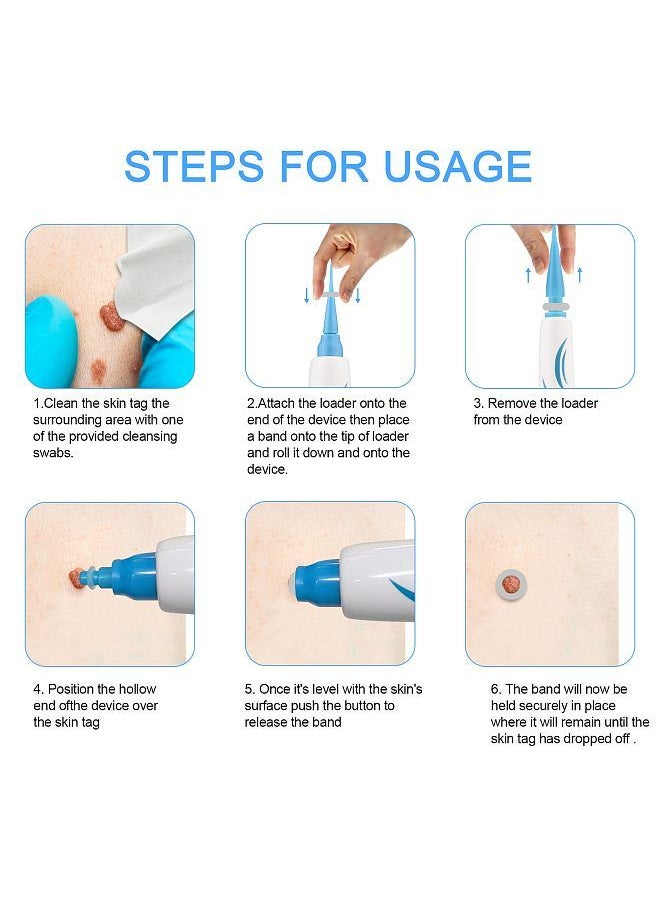 STEPS FOR USAGE

1.Clean the skin tag the surrounding area with one of the provided cleansing swabs.

2.Attach the loader onto the end of the device then place a band onto the tip of loader and roll it down and onto the device.

3. Remove the loader from the device

4. Position the hollow end ofthe device over the skin tag

5. Once it's level with the skin's surface push the button to release the band

6. The band will now be held securely in place where it will remain until the skin tag has dropped off .