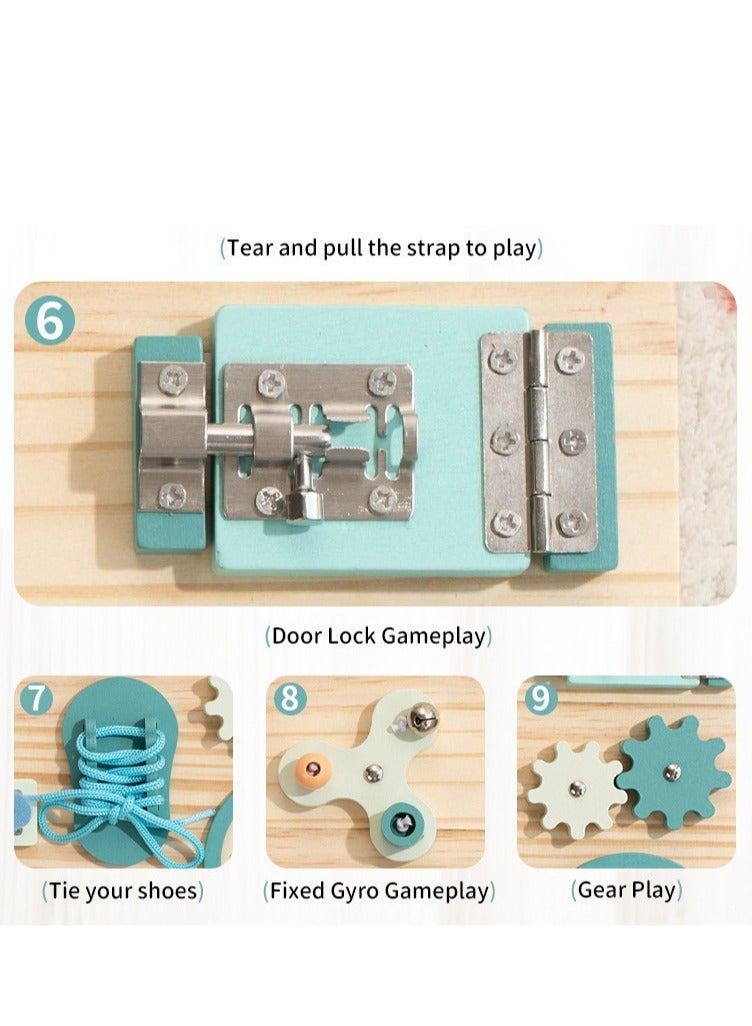 (Tear and pull the strap to play)

6

(Door Lock Gameplay)

7

8

9

(Tie your shoes)

(Fixed Gyro Gameplay)

(Gear Play)