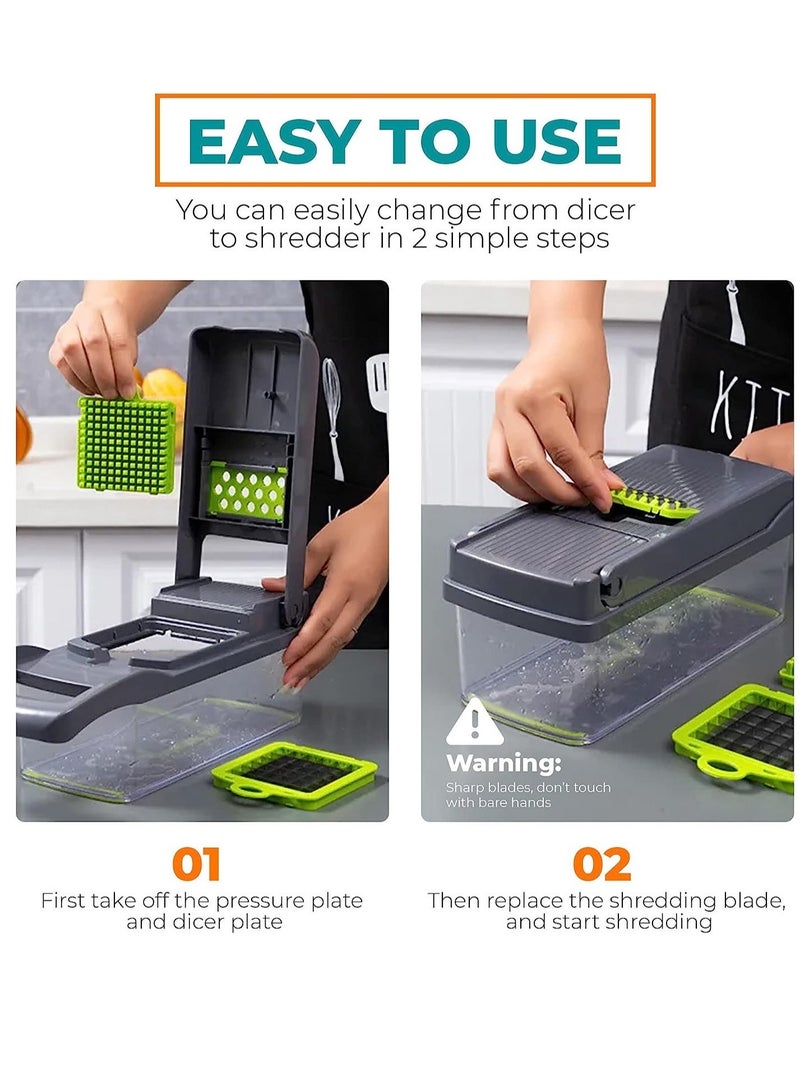 EASY TO USE

You can easily change from dicer to shredder in 2 simple steps

KIT

Warning:
Sharp blades, don't touch with bare hands

01
First take off the pressure plate and dicer plate

02
Then replace the shredding blade, and start shredding