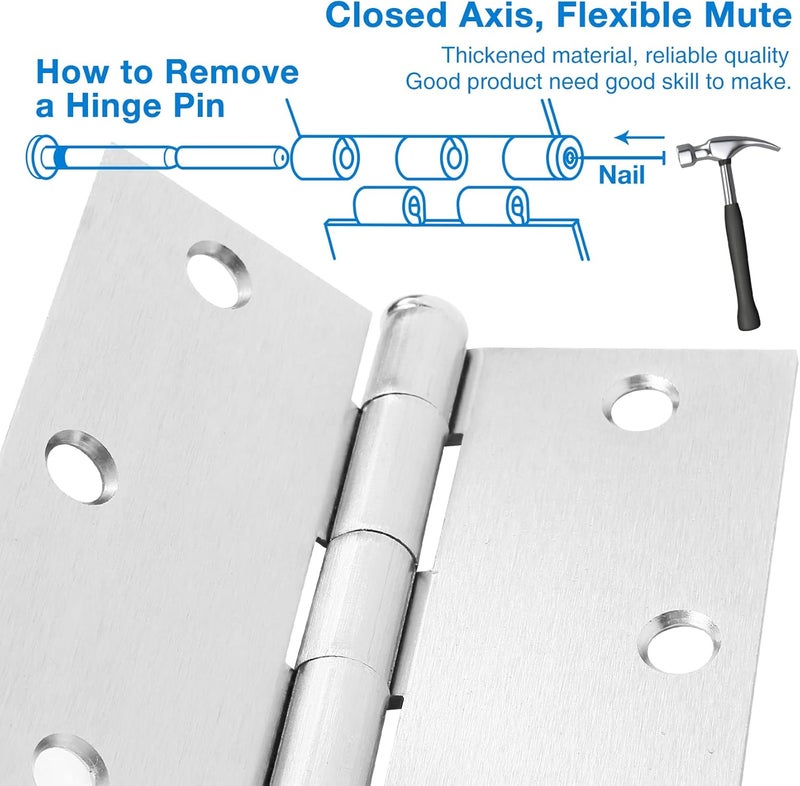 Closed Axis, Flexible Mute

Thickened material, reliable quality
Good product need good skill to make.

How to Remove
a Hinge Pin

Nail