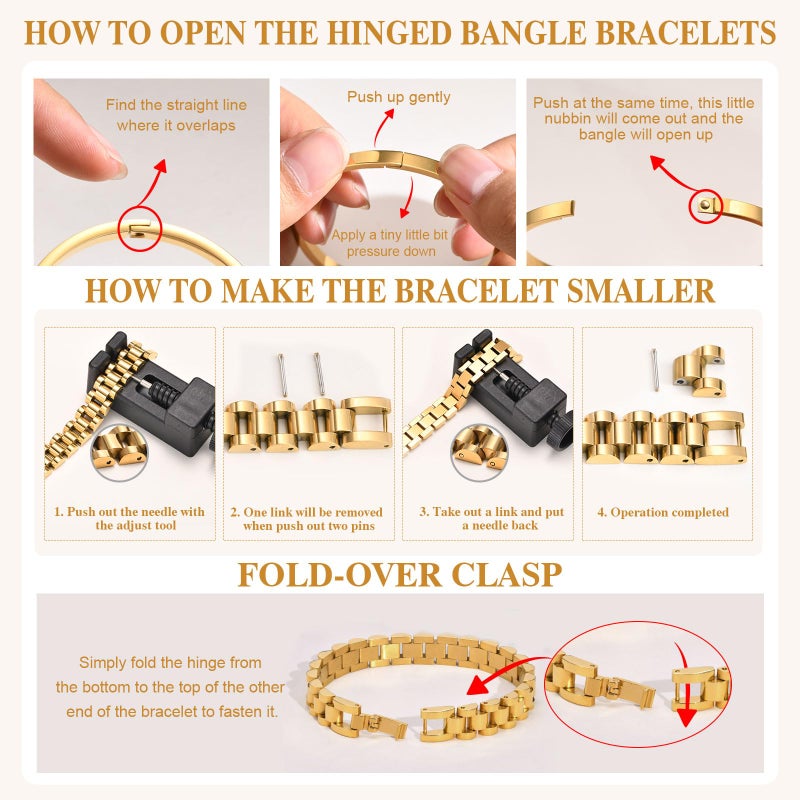 HOW TO OPEN THE HINGED BANGLE BRACELETS

Find the straight line where it overlaps

Push up gently

Apply a tiny little bit pressure down

Push at the same time, this little nubbin will come out and the bangle will open up

HOW TO MAKE THE BRACELET SMALLER

1. Push out the needle with the adjust tool

2. One link will be removed when push out two pins

3. Take out a link and put a needle back

4. Operation completed

FOLD-OVER CLASP

Simply fold the hinge from the bottom to the top of the other end of the bracelet to fasten it.