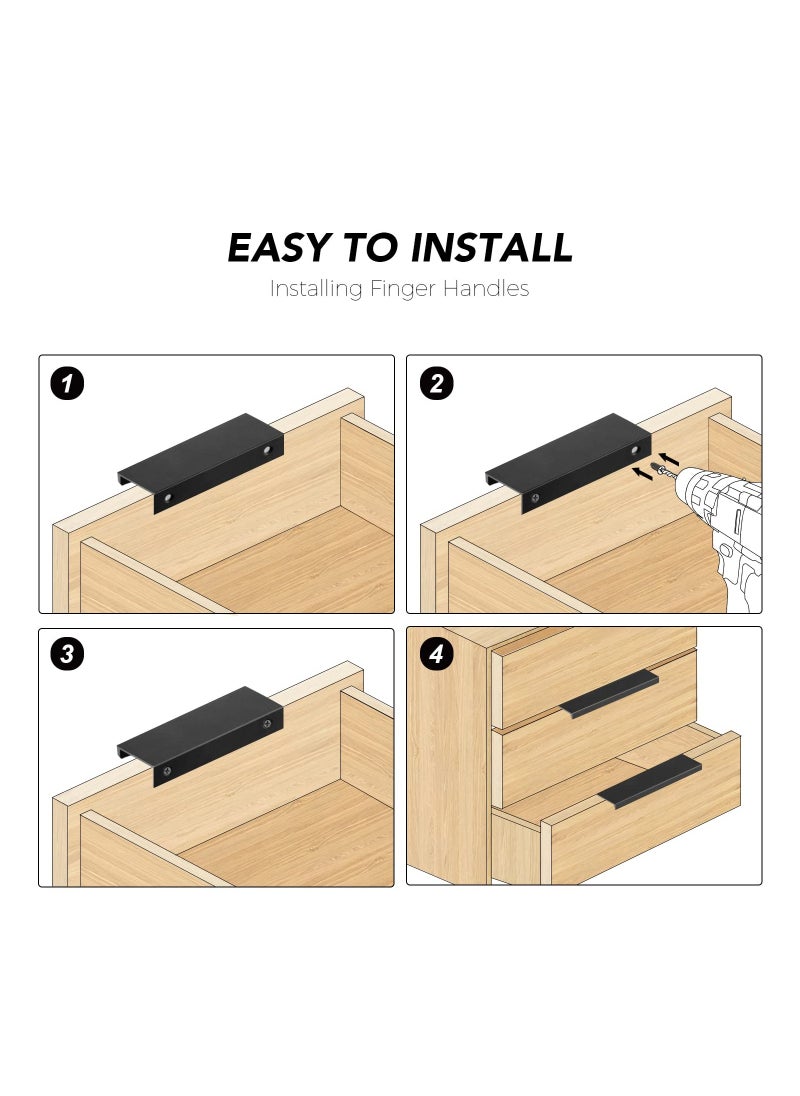 EASY TO INSTALL

Installing Finger Handles

1

2

3

4