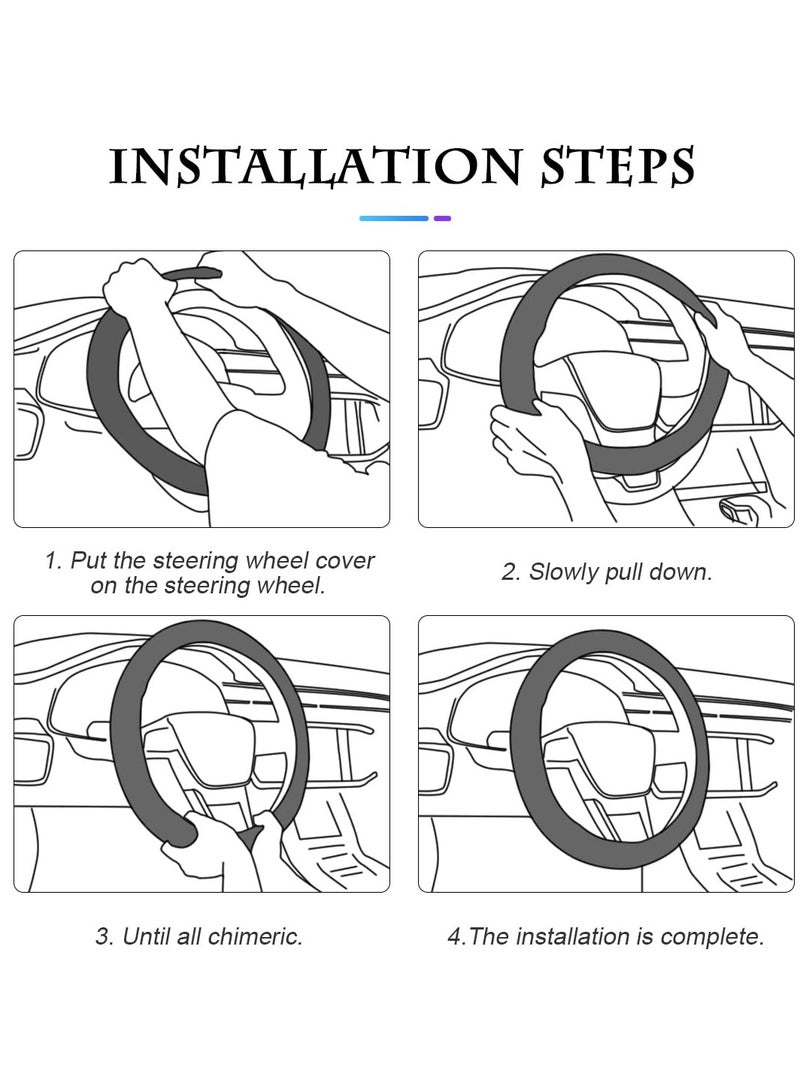 INSTALLATION STEPS

1. Put the steering wheel cover on the steering wheel.

2. Slowly pull down.

3. Until all chimeric.

4.The installation is complete.