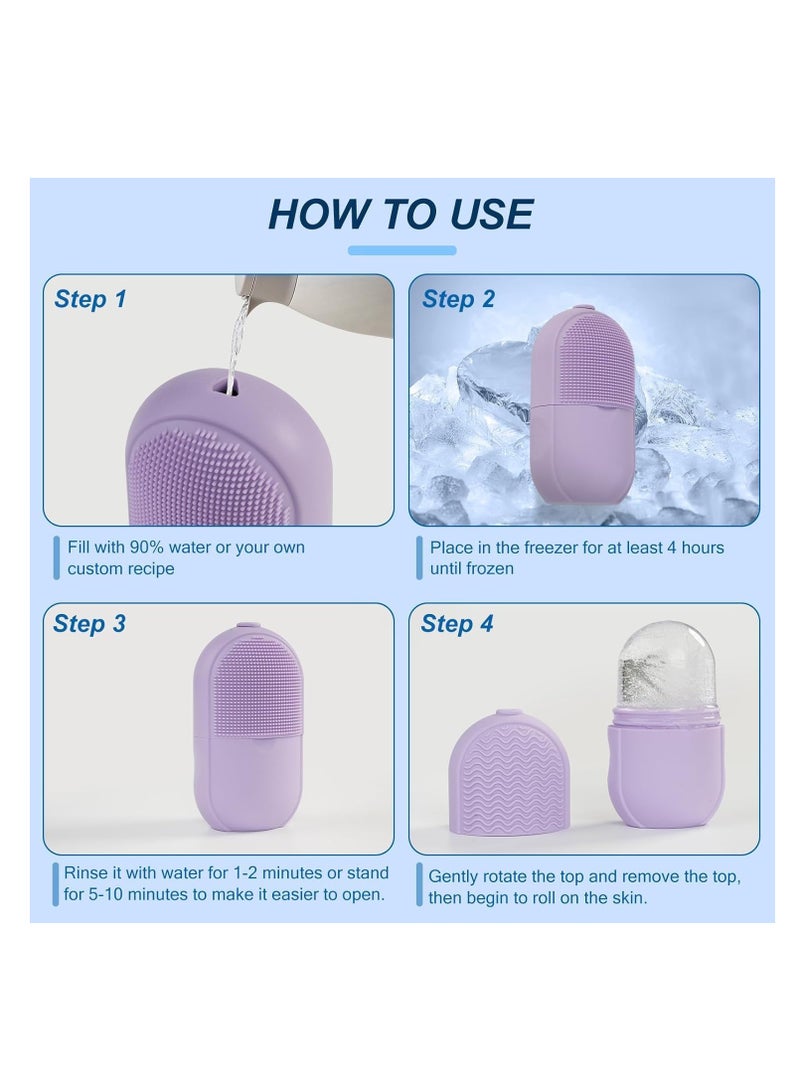 HOW TO USE

Step 1

Fill with 90% water or your own custom recipe

Step 2

Place in the freezer for at least 4 hours until frozen

Step 3

Rinse it with water for 1-2 minutes or stand for 5-10 minutes to make it easier to open.

Step 4

Gently rotate the top and remove the top, then begin to roll on the skin.