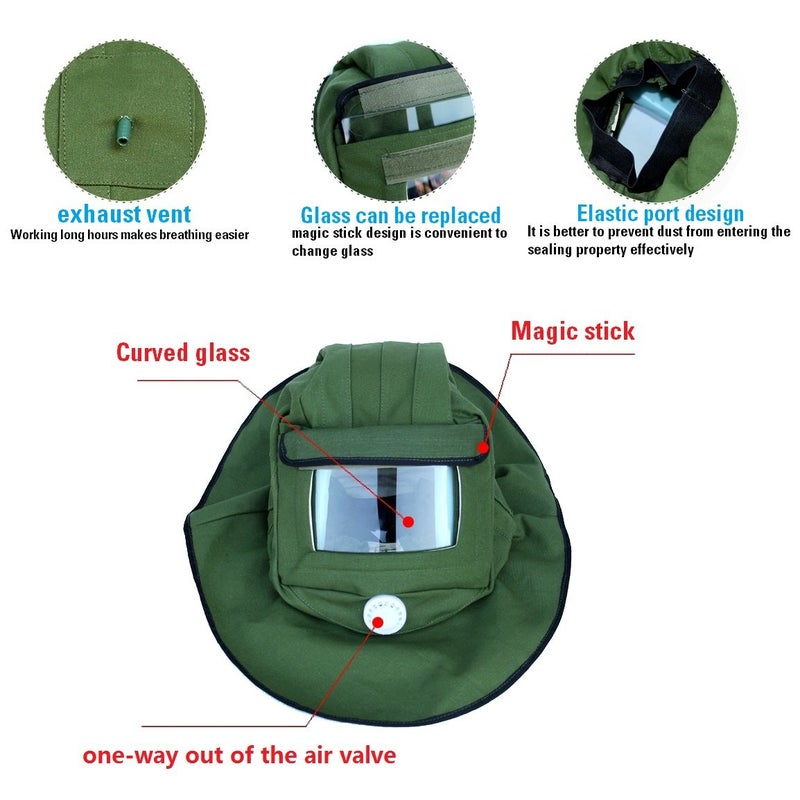 exhaust vent
Working long hours makes breathing easier

Glass can be replaced
magic stick design is convenient to change glass

Elastic port design
It is better to prevent dust from entering the sealing property effectively

Curved glass

Magic stick

one-way out of the air valve