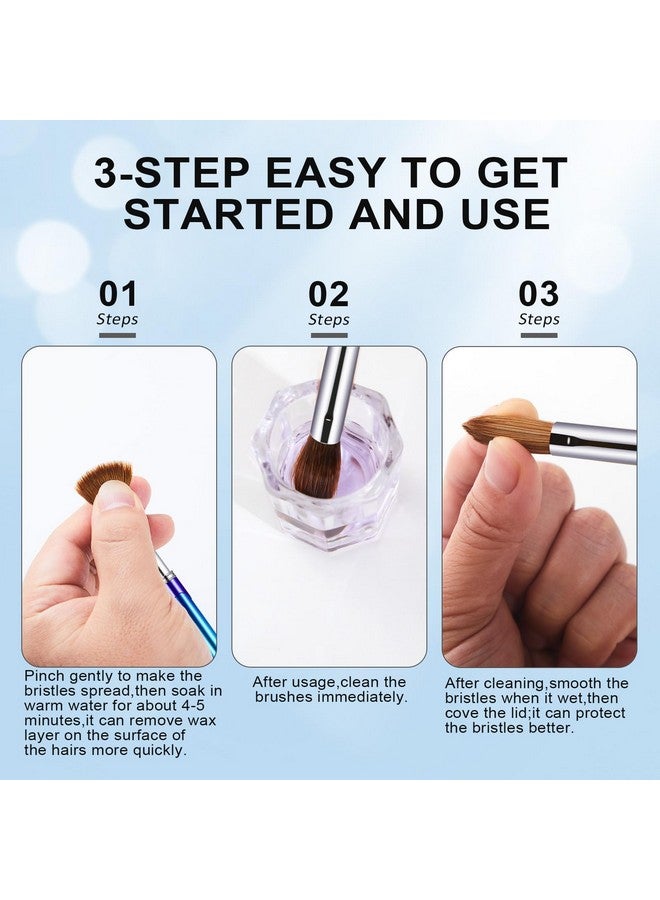 3-STEP EASY TO GET STARTED AND USE

01
Steps

Pinch gently to make the bristles spread,then soak in warm water for about 4-5 minutes,it can remove wax layer on the surface of the hairs more quickly.

02
Steps

After usage,clean the brushes immediately.

03
Steps

After cleaning,smooth the bristles when it wet,then cove the lid;it can protect the bristles better.