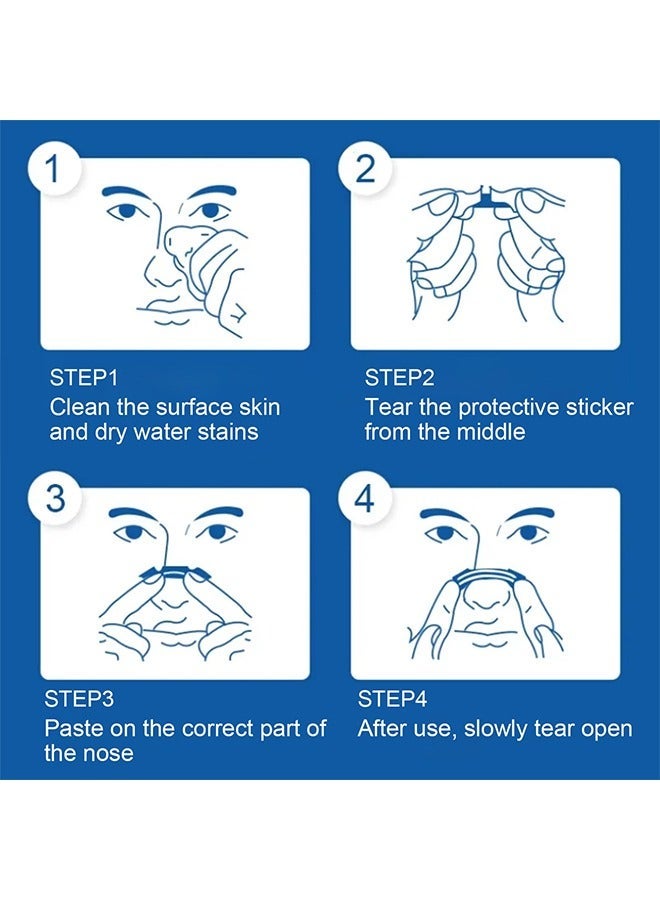 1

STEP1
Clean the surface skin and dry water stains

2

STEP2
Tear the protective sticker from the middle

3

STEP3
Paste on the correct part of the nose

4

STEP4
After use, slowly tear open