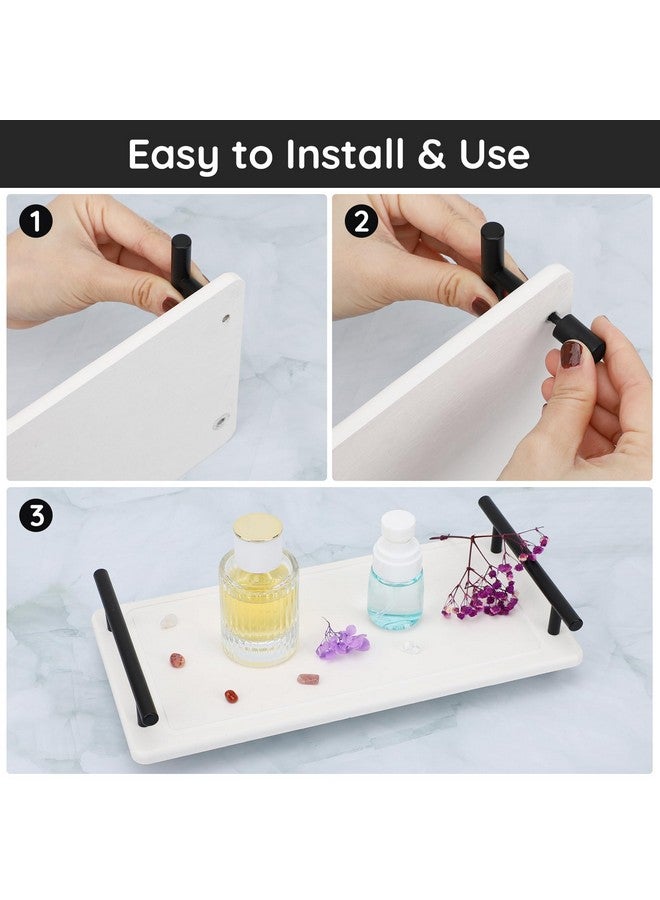 Easy to Install & Use

1

2

3