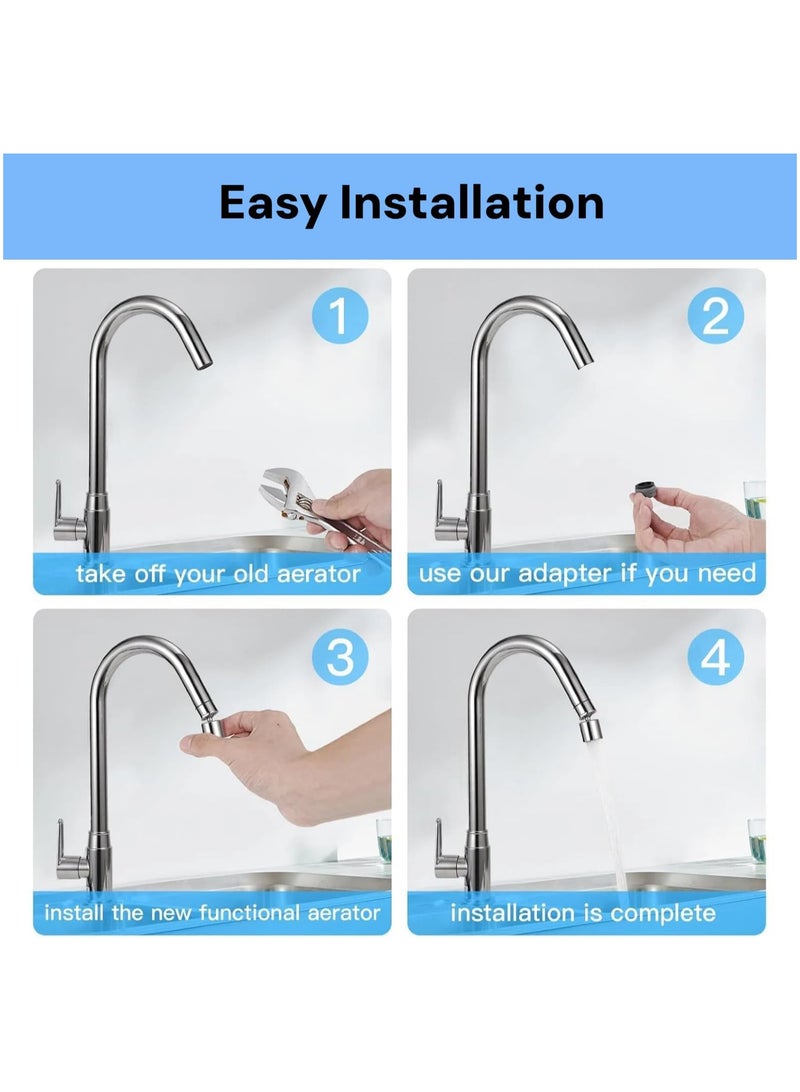 Easy Installation

1
take off your old aerator

2
use our adapter if you need

3
install the new functional aerator

4
installation is complete