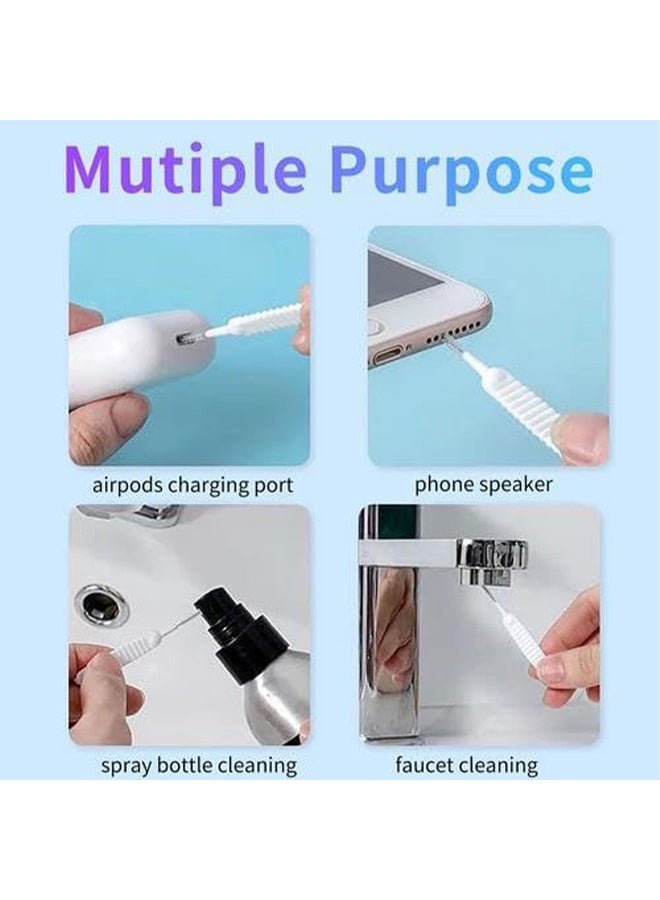 Mutiple Purpose

airpods charging port

phone speaker

spray bottle cleaning

faucet cleaning