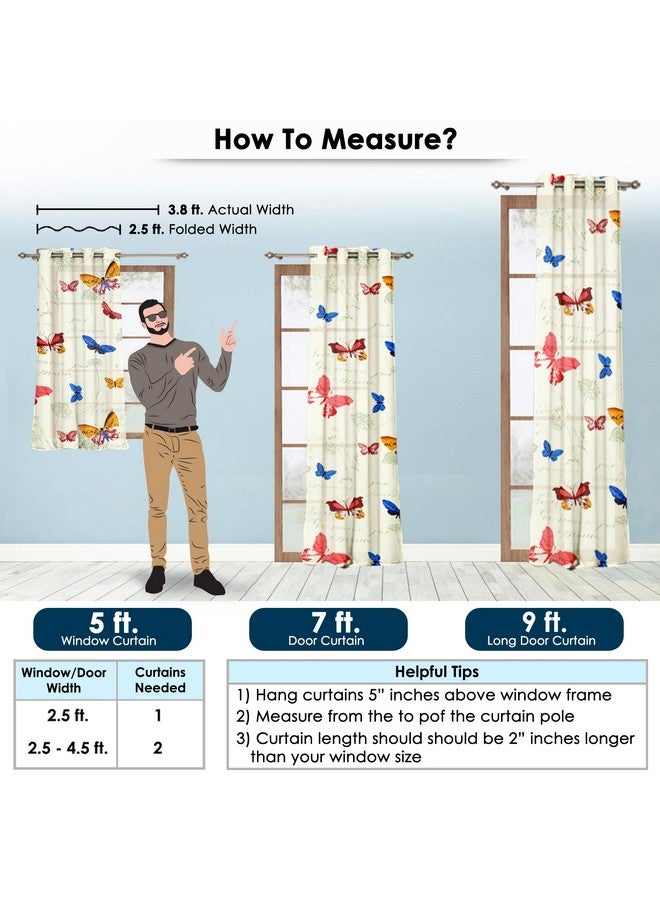 How To Measure?

3.8 ft. Actual Width
2.5 ft. Folded Width

5 ft.
Window Curtain

7 ft.
Door Curtain

9 ft.
Long Door Curtain

| Window/Door Width | Curtains Needed |
|---|---|
| 2.5 ft. | 1 |
| 2.5 - 4.5 ft. | 2 |

Helpful Tips
1) Hang curtains 5" inches above window frame
2) Measure from the to pof the curtain pole
3) Curtain length should should be 2" inches longer than your window size