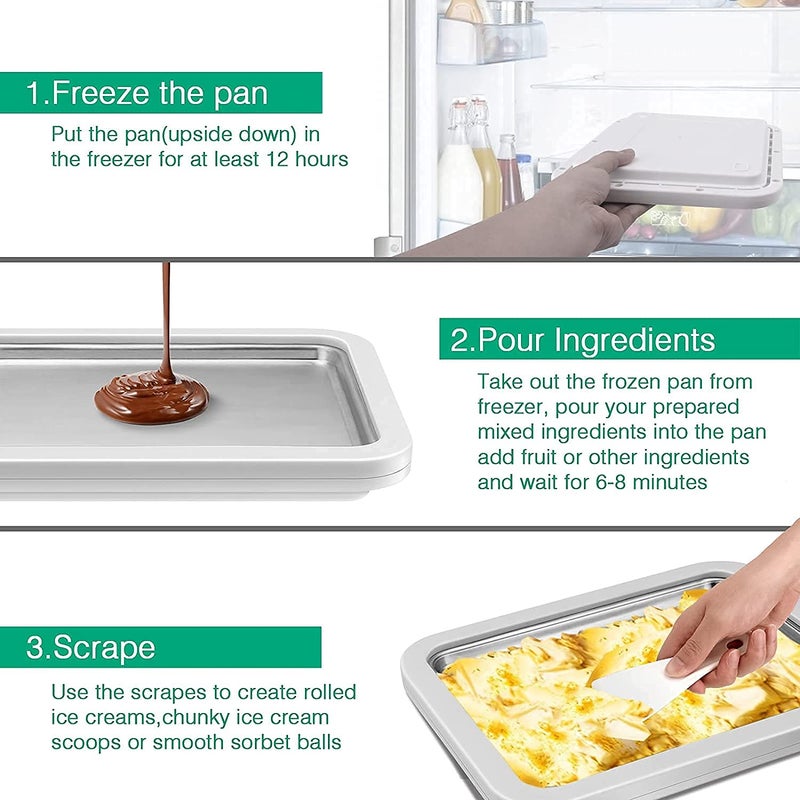 1.Freeze the pan

Put the pan(upside down) in the freezer for at least 12 hours

2.Pour Ingredients

Take out the frozen pan from freezer, pour your prepared mixed ingredients into the pan add fruit or other ingredients and wait for 6-8 minutes

3.Scrape

Use the scrapes to create rolled ice creams,chunky ice cream scoops or smooth sorbet balls