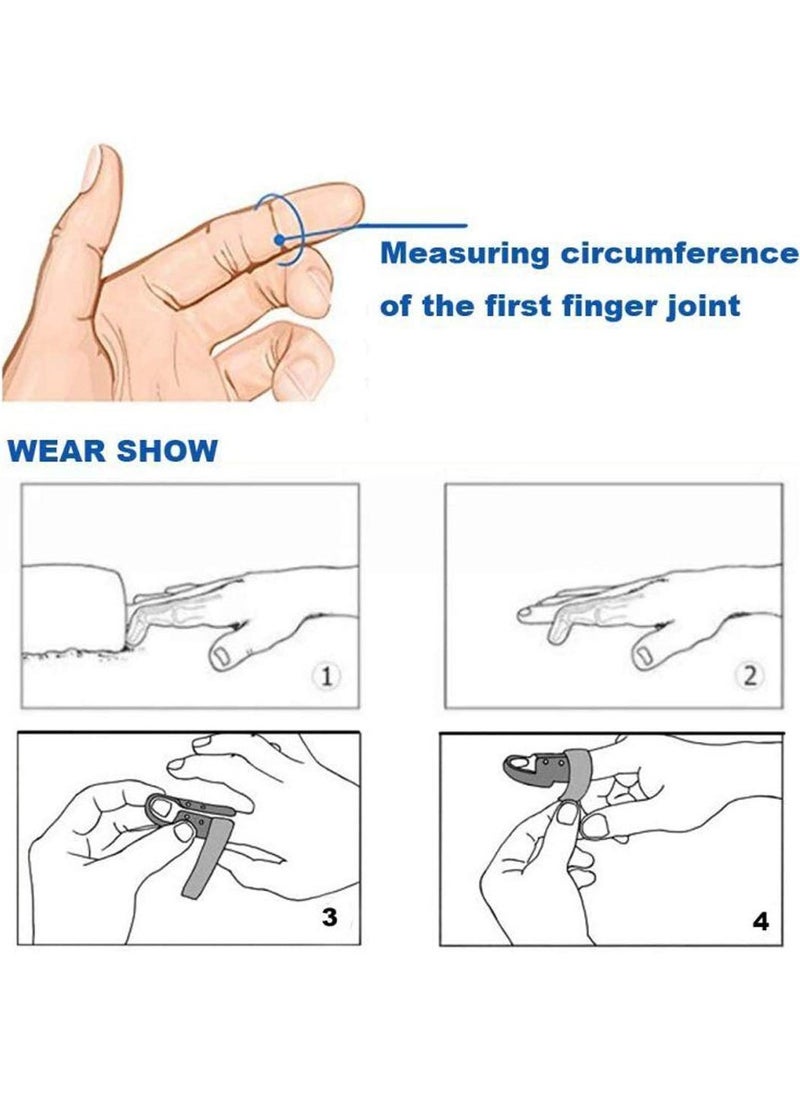 Measuring circumference of the first finger joint

WEAR SHOW

1

2

3

4