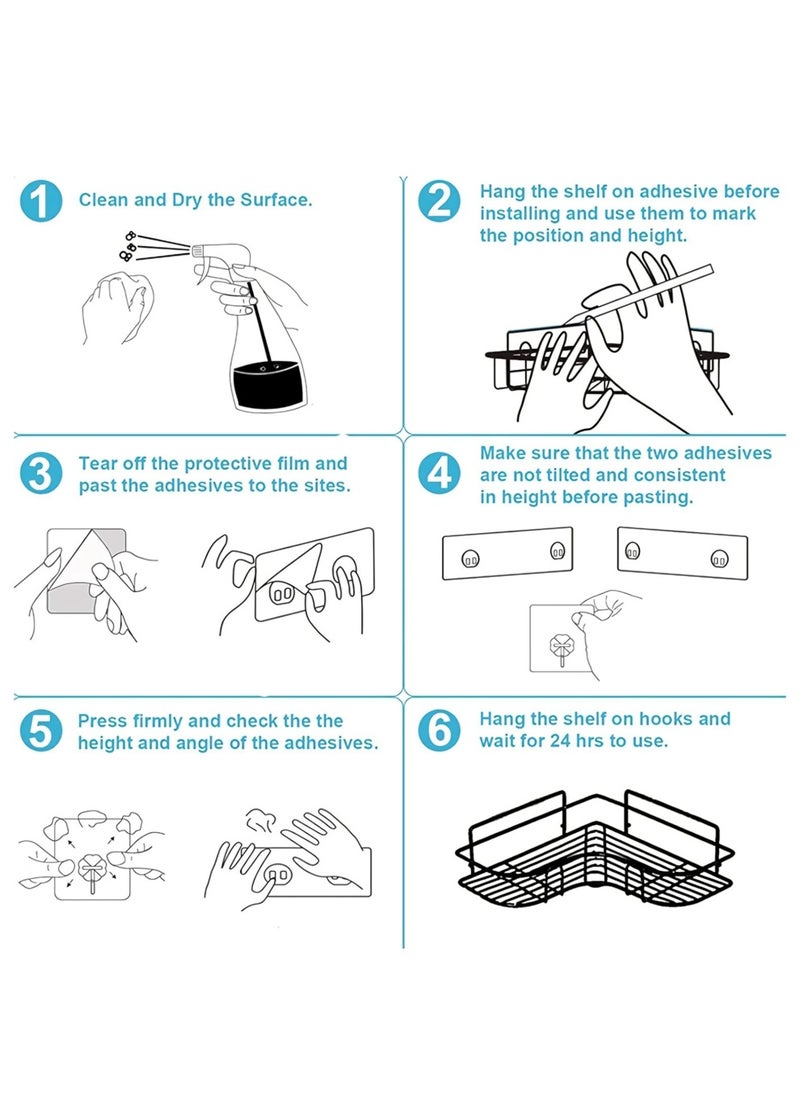 1 Clean and Dry the Surface.

2 Hang the shelf on adhesive before installing and use them to mark the position and height.

3 Tear off the protective film and past the adhesives to the sites.

4 Make sure that the two adhesives are not tilted and consistent in height before pasting.

5 Press firmly and check the the height and angle of the adhesives.

6 Hang the shelf on hooks and wait for 24 hrs to use.