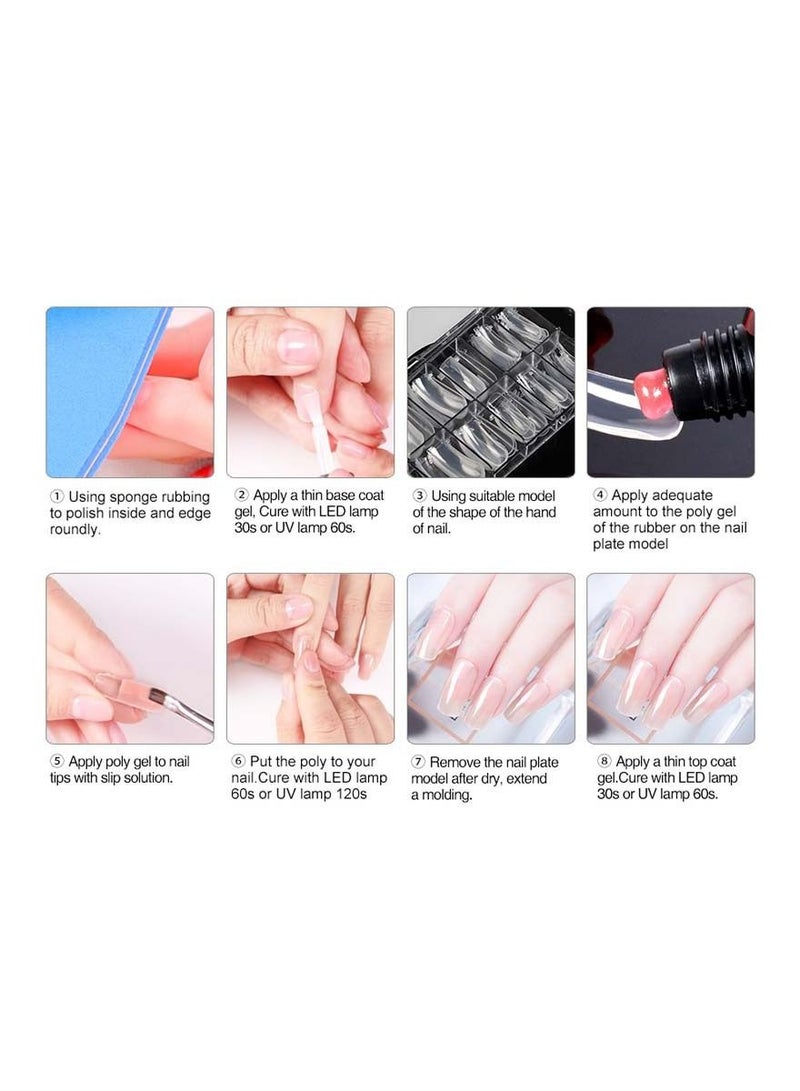 ① Using sponge rubbing to polish inside and edge roundly.

② Apply a thin base coat gel, Cure with LED lamp 30s or UV lamp 60s.

③ Using suitable model of the shape of the hand of nail.

④ Apply adequate amount to the poly gel of the rubber on the nail plate model

⑤ Apply poly gel to nail tips with slip solution.

⑥ Put the poly to your nail.Cure with LED lamp 60s or UV lamp 120s

⑦ Remove the nail plate model after dry, extend a molding.

⑧ Apply a thin top coat gel.Cure with LED lamp 30s or UV lamp 60s.