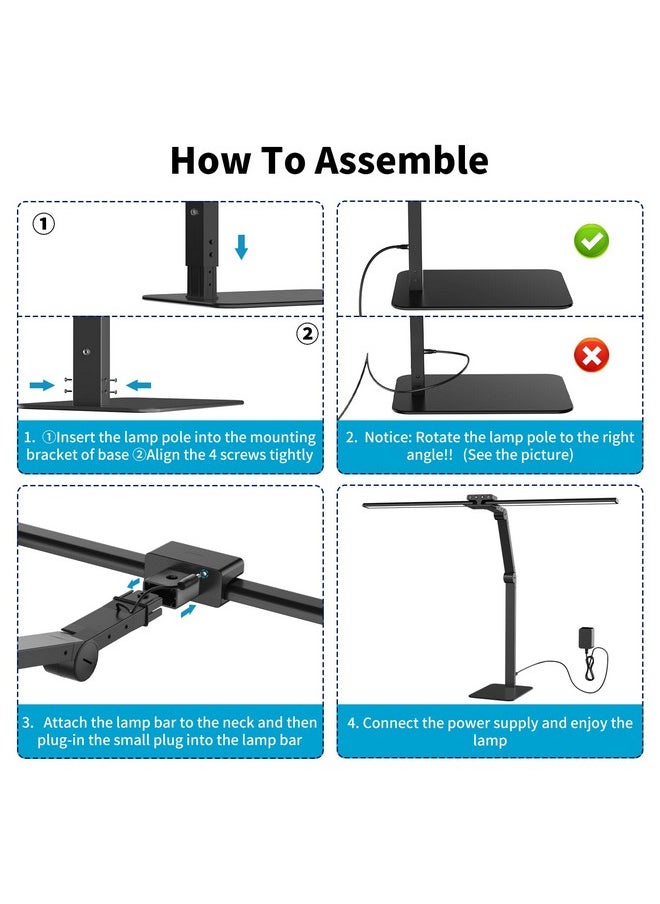 How To Assemble

①

②

1. ①Insert the lamp pole into the mounting bracket of base ②Align the 4 screws tightly

2. Notice: Rotate the lamp pole to the right angle!! (See the picture)

3. Attach the lamp bar to the neck and then plug-in the small plug into the lamp bar

4. Connect the power supply and enjoy the lamp