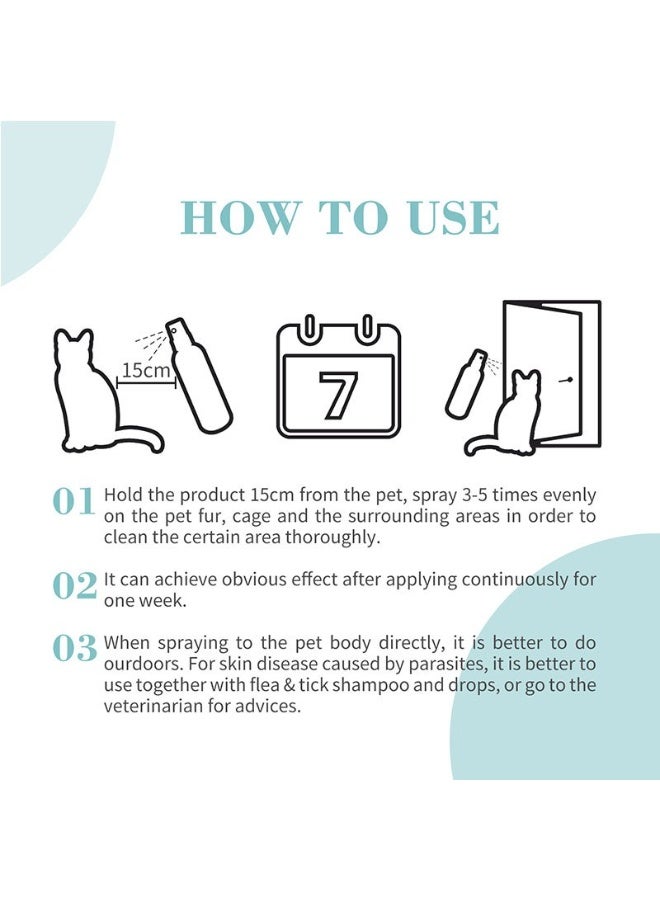 HOW TO USE

15cm

7

01 Hold the product 15cm from the pet, spray 3-5 times evenly on the pet fur, cage and the surrounding areas in order to clean the certain area thoroughly.

02 It can achieve obvious effect after applying continuously for one week.

03 When spraying to the pet body directly, it is better to do ourdoors. For skin disease caused by parasites, it is better to use together with flea & tick shampoo and drops, or go to the veterinarian for advices.