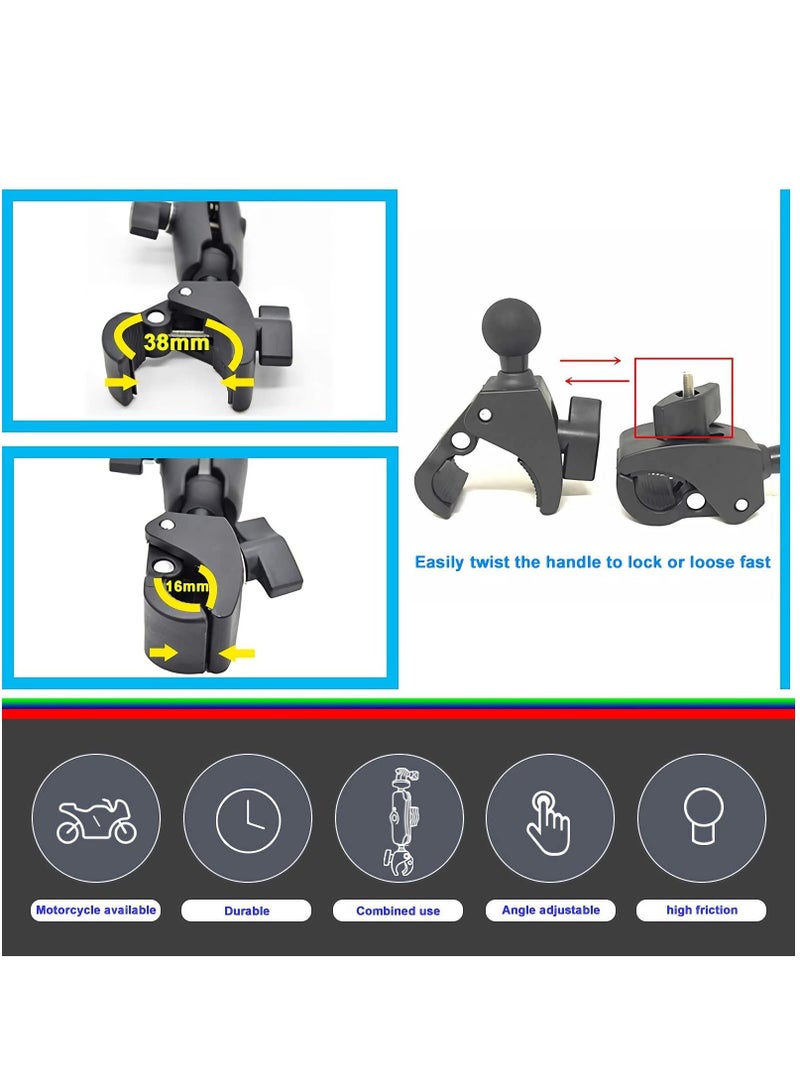 38mm

16mm

Easily twist the handle to lock or loose fast

Motorcycle available

Durable

Combined use

Angle adjustable

high friction