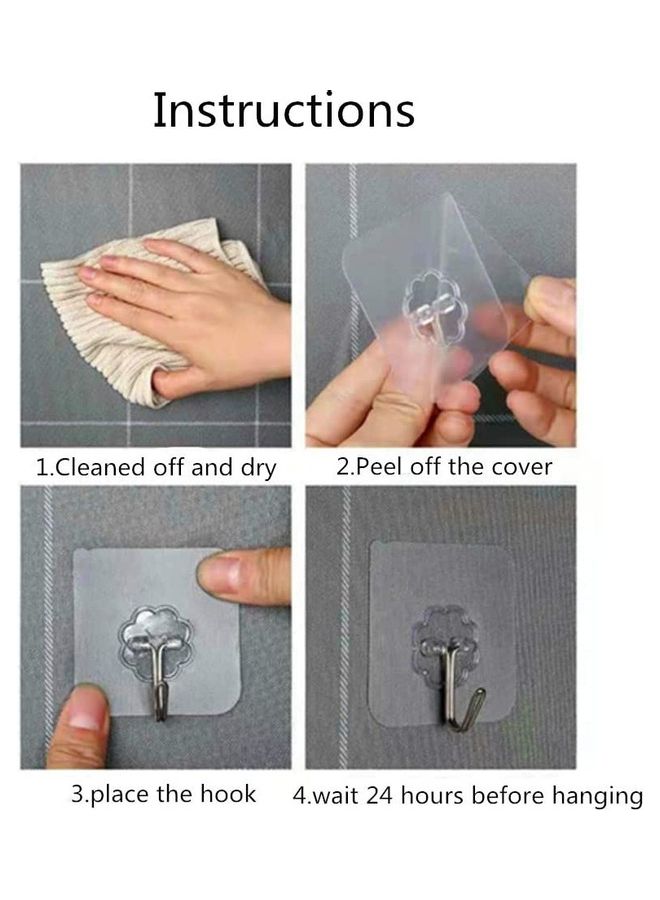 Instructions

1.Cleaned off and dry

2.Peel off the cover

3.place the hook

4.wait 24 hours before hanging