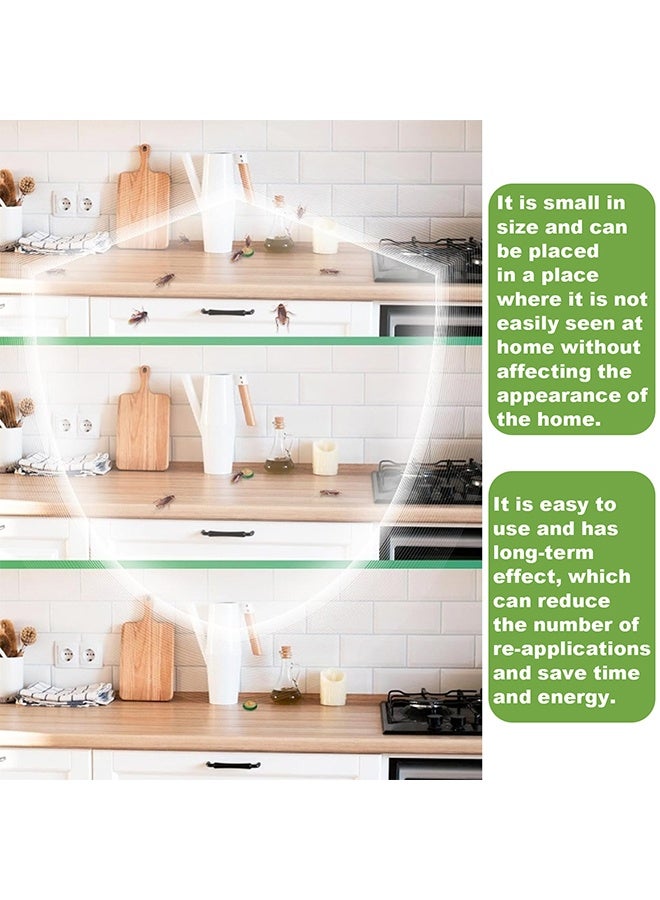 It is small in size and can be placed in a place where it is not easily seen at home without affecting the appearance of the home.

It is easy to use and has long-term effect, which can reduce the number of re-applications and save time and energy.