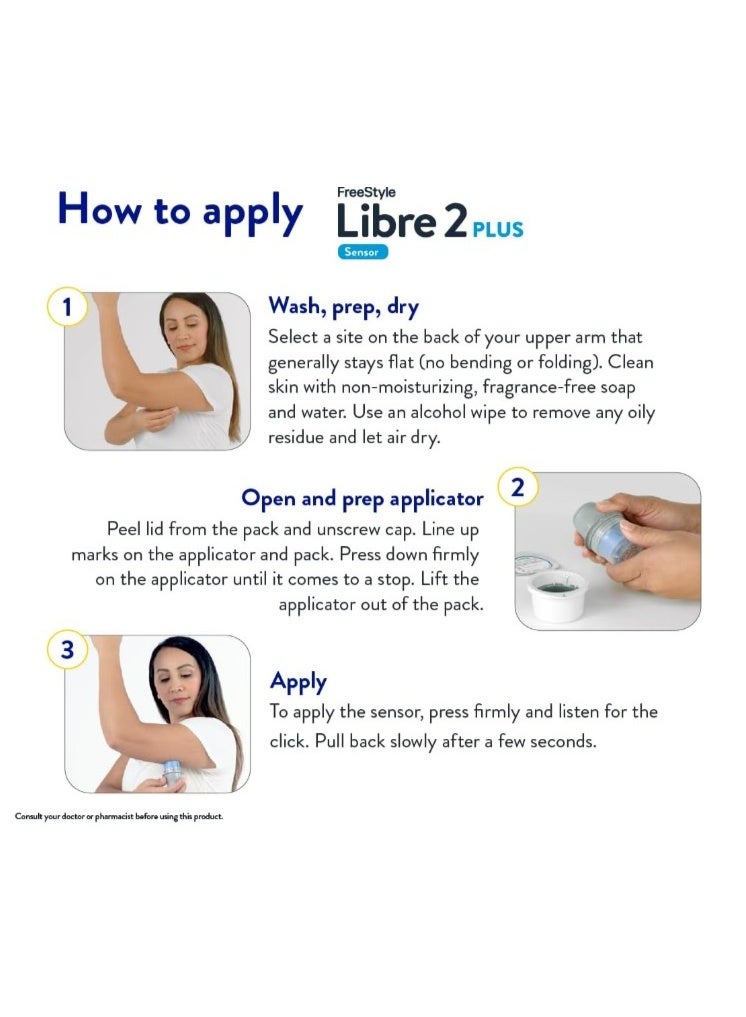 How to apply FreeStyle Libre 2 PLUS Sensor

1

Wash, prep, dry

Select a site on the back of your upper arm that generally stays flat (no bending or folding). Clean skin with non-moisturizing, fragrance-free soap and water. Use an alcohol wipe to remove any oily residue and let air dry.

2

Open and prep applicator

Peel lid from the pack and unscrew cap. Line up marks on the applicator and pack. Press down firmly on the applicator until it comes to a stop. Lift the applicator out of the pack.

3

Apply

To apply the sensor, press firmly and listen for the click. Pull back slowly after a few seconds.

Consult your doctor or pharmacist before using this product.