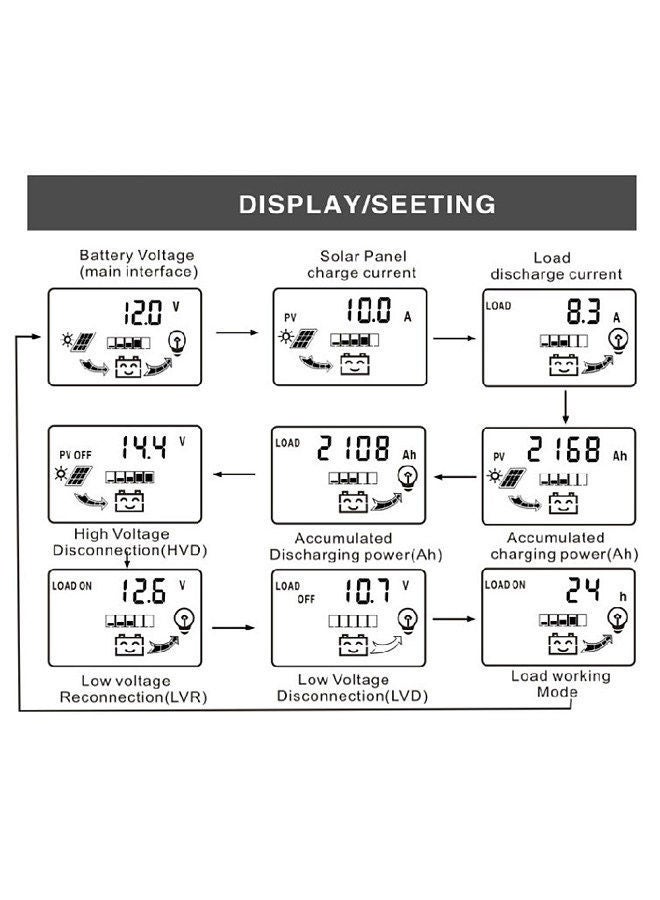 DISPLAY/SEETING

Battery Voltage (main interface)

12.0 V

Solar Panel charge current

PV 10.0 A

Load discharge current

LOAD 8.3 A

PV OFF 14.4 V

High Voltage Disconnection(HVD)

LOAD 2108 Ah

Accumulated Discharging power(Ah)

PV 2168 Ah

Accumulated charging power(Ah)

LOAD ON 12.6 V

Low voltage Reconnection(LVR)

LOAD OFF 10.7 V

Low Voltage Disconnection(LVD)

LOAD ON 24 h

Load working Mode