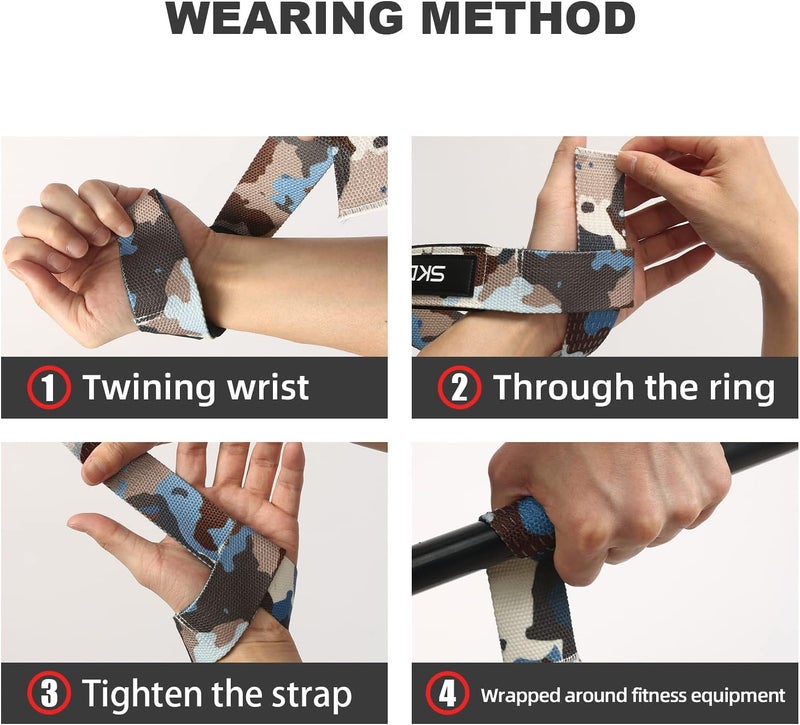 WEARING METHOD

SKD

1 Twining wrist

2 Through the ring

3 Tighten the strap

4 Wrapped around fitness equipment