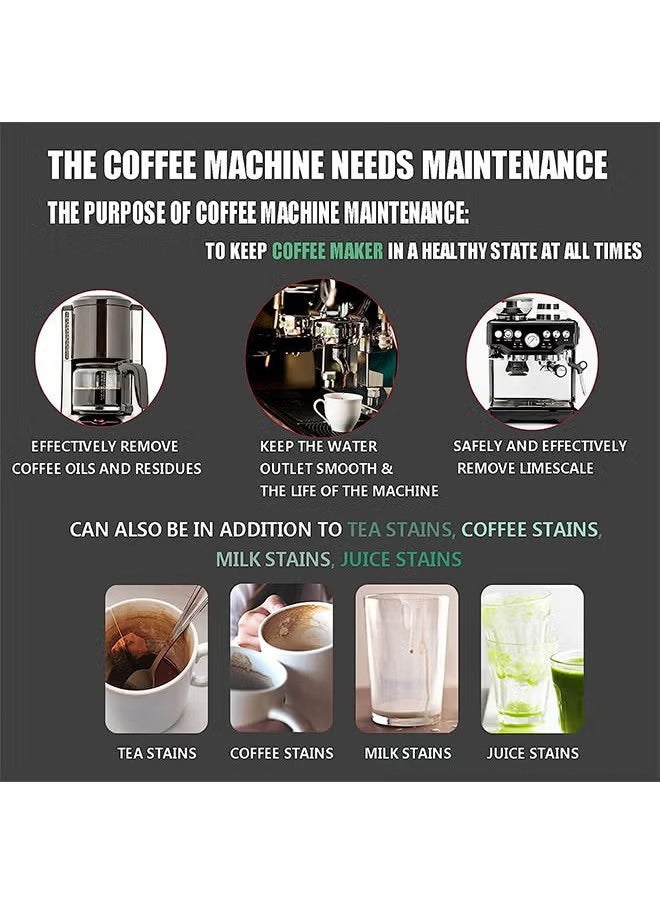 THE COFFEE MACHINE NEEDS MAINTENANCE

THE PURPOSE OF COFFEE MACHINE MAINTENANCE:

TO KEEP COFFEE MAKER IN A HEALTHY STATE AT ALL TIMES

EFFECTIVELY REMOVE COFFEE OILS AND RESIDUES

KEEP THE WATER OUTLET SMOOTH & THE LIFE OF THE MACHINE

SAFELY AND EFFECTIVELY REMOVE LIMESCALE

CAN ALSO BE IN ADDITION TO TEA STAINS, COFFEE STAINS, MILK STAINS, JUICE STAINS

TEA STAINS

COFFEE STAINS

MILK STAINS

JUICE STAINS