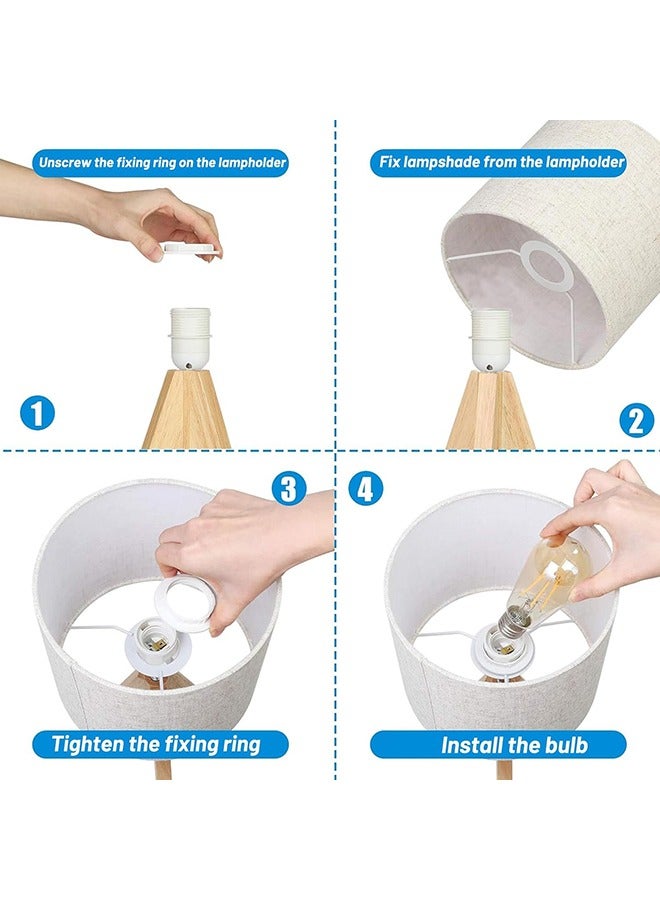 Unscrew the fixing ring on the lampholder

1

Fix lampshade from the lampholder

2

3

Tighten the fixing ring

4

Install the bulb