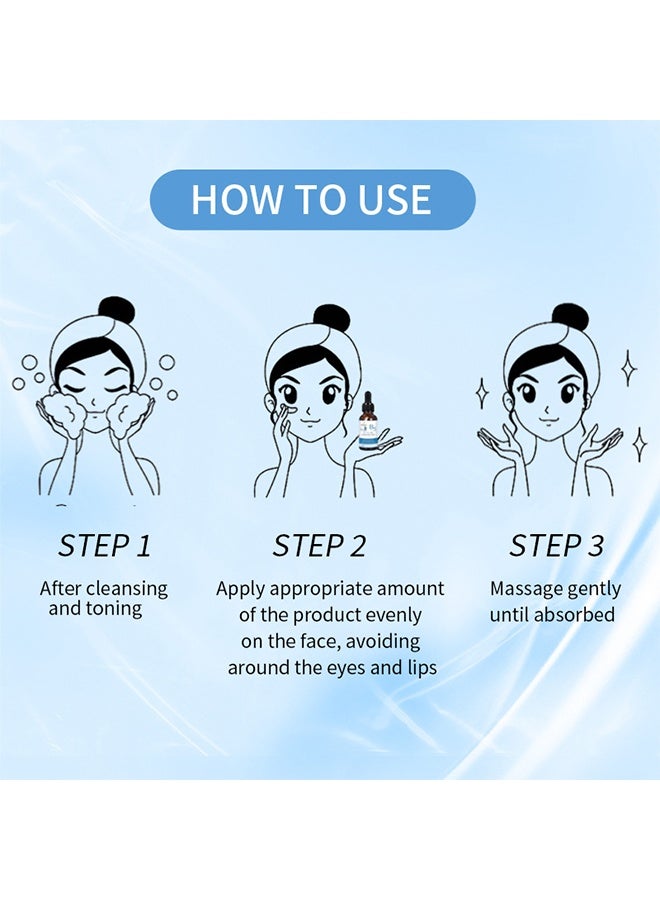 HOW TO USE

STEP 1

After cleansing and toning

STEP 2

Apply appropriate amount of the product evenly on the face, avoiding around the eyes and lips

STEP 3

Massage gently until absorbed