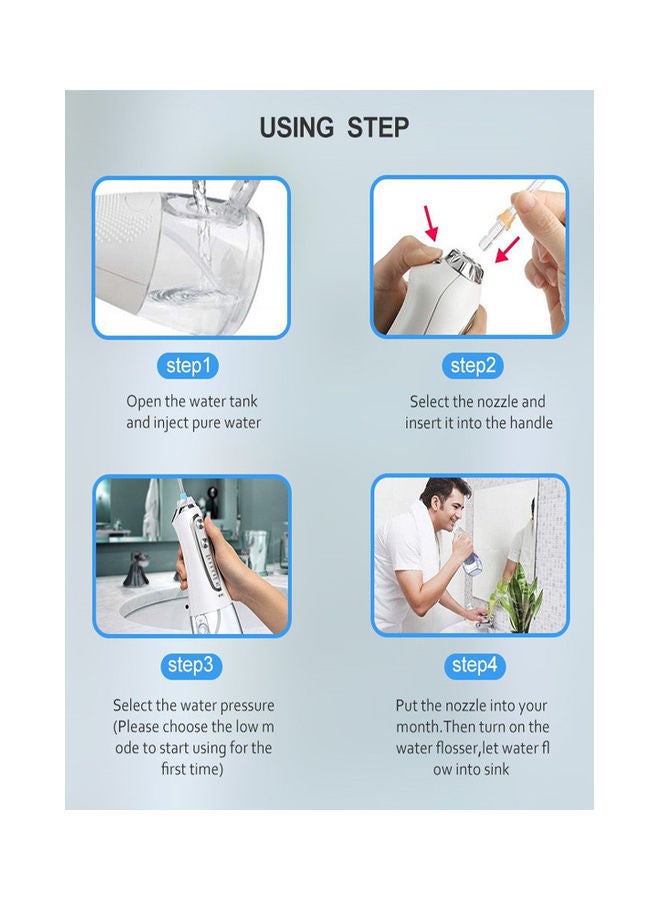 USING STEP

step1

Open the water tank and inject pure water

step2

Select the nozzle and insert it into the handle

step3

Select the water pressure (Please choose the low m ode to start using for the first time)

step4

Put the nozzle into your month.Then turn on the water flosser,let water fl ow into sink