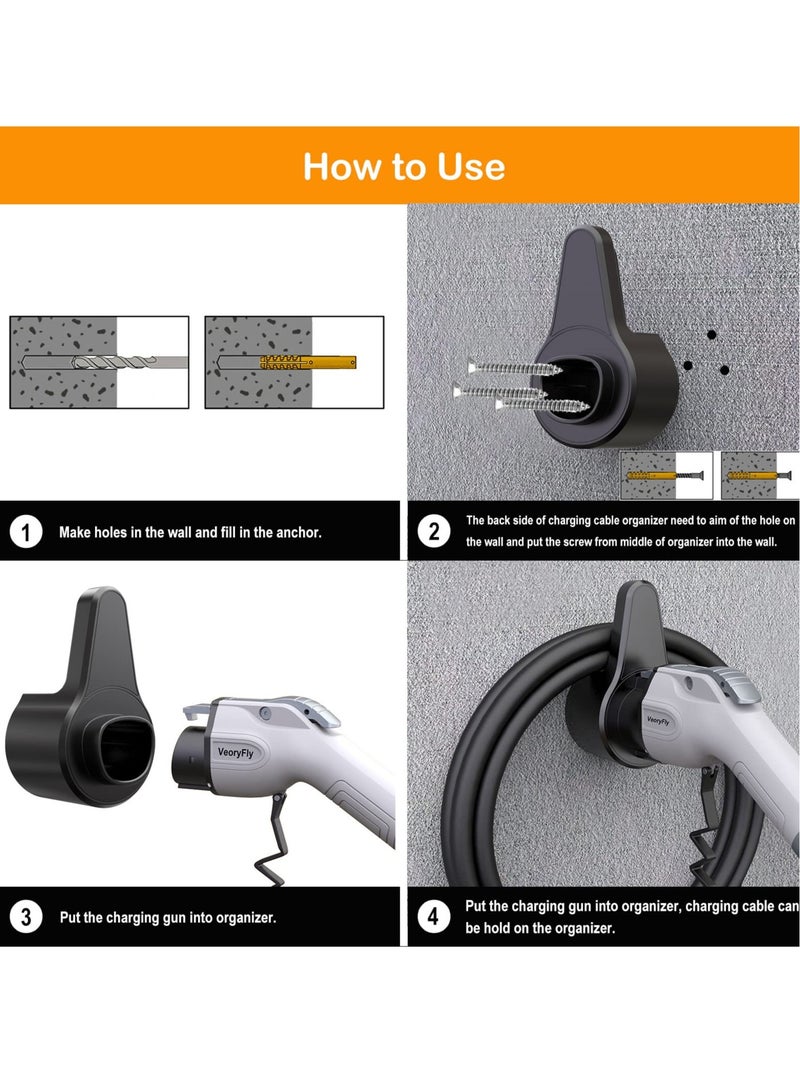 How to Use

1 Make holes in the wall and fill in the anchor.

2 The back side of charging cable organizer need to aim of the hole on the wall and put the screw from middle of organizer into the wall.

VeoryFly

3 Put the charging gun into organizer.

VeoryFly

4 Put the charging gun into organizer, charging cable can be hold on the organizer.