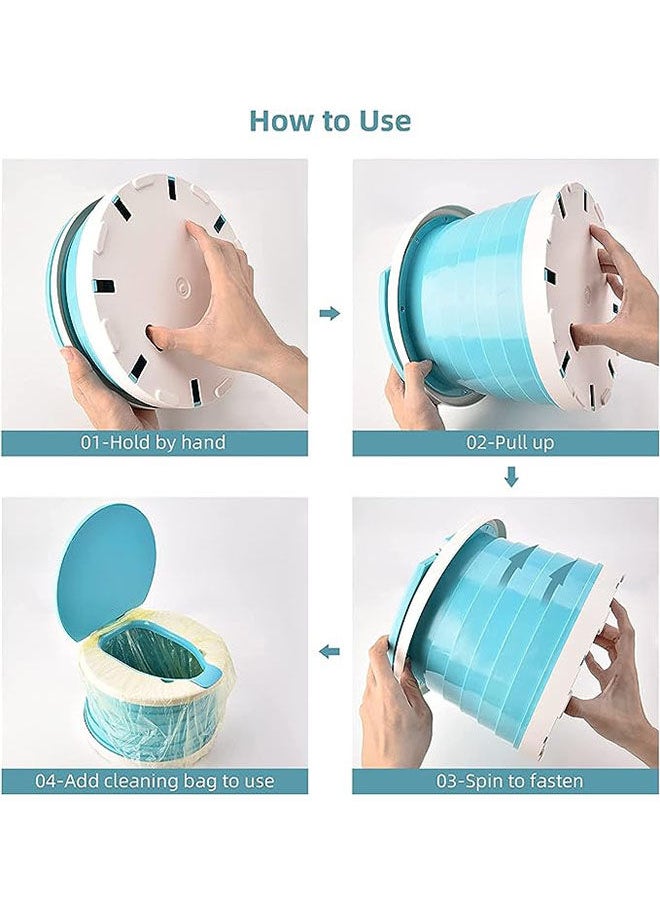 How to Use

01-Hold by hand

02-Pull up

03-Spin to fasten

04-Add cleaning bag to use