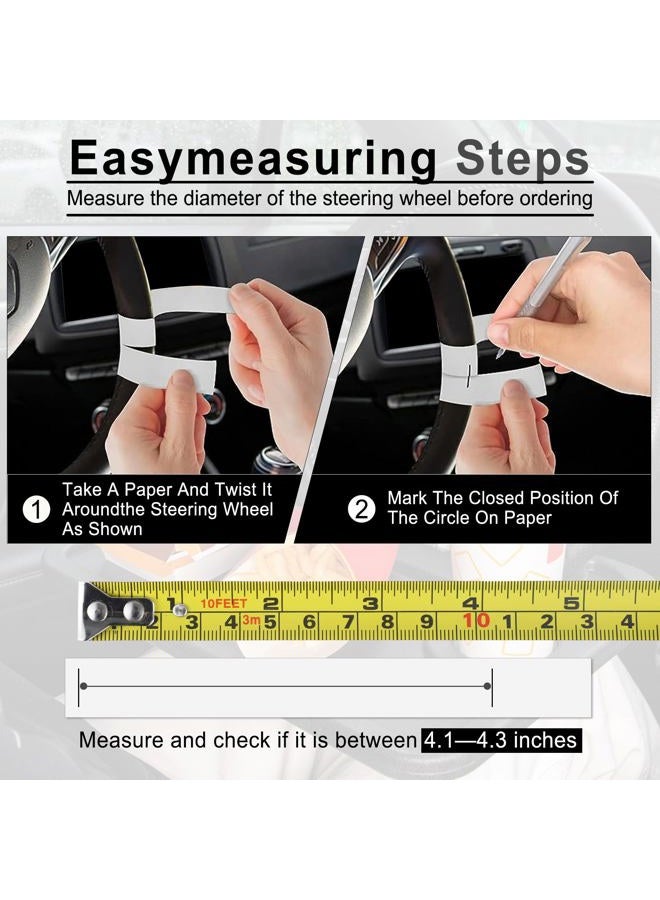 Easymeasuring Steps

Measure the diameter of the steering wheel before ordering

1 Take A Paper And Twist It Aroundthe Steering Wheel As Shown

2 Mark The Closed Position Of The Circle On Paper

1 10FEET 2 3 4 5
2 3 4 3m 5 6 7 8 9 10 1 2 3 4

Measure and check if it is between 4.1—4.3 inches