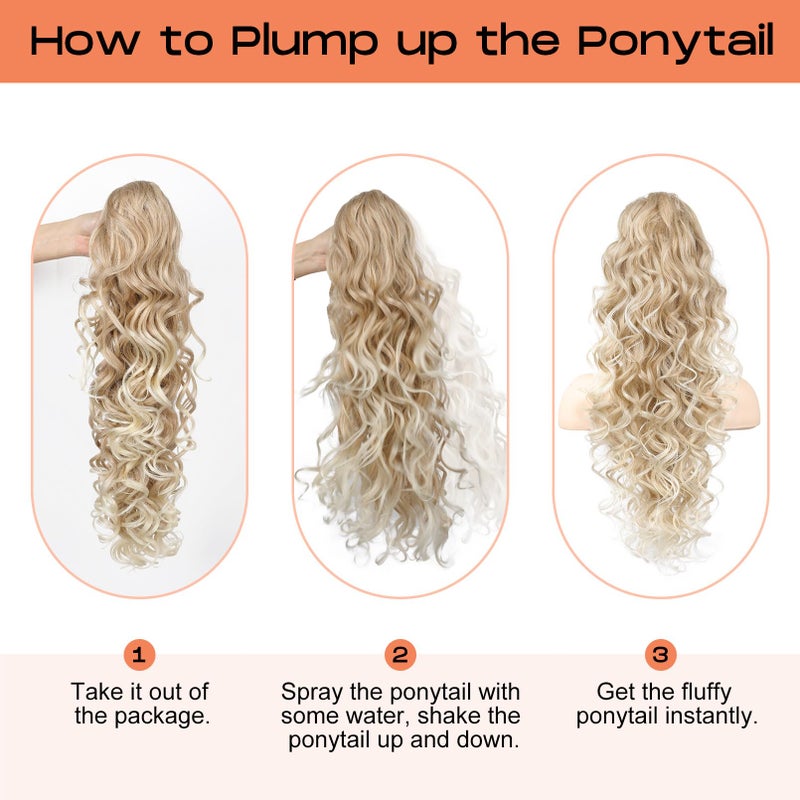 How to Plump up the Ponytail

1
Take it out of the package.

2
Spray the ponytail with some water, shake the ponytail up and down.

3
Get the fluffy ponytail instantly.