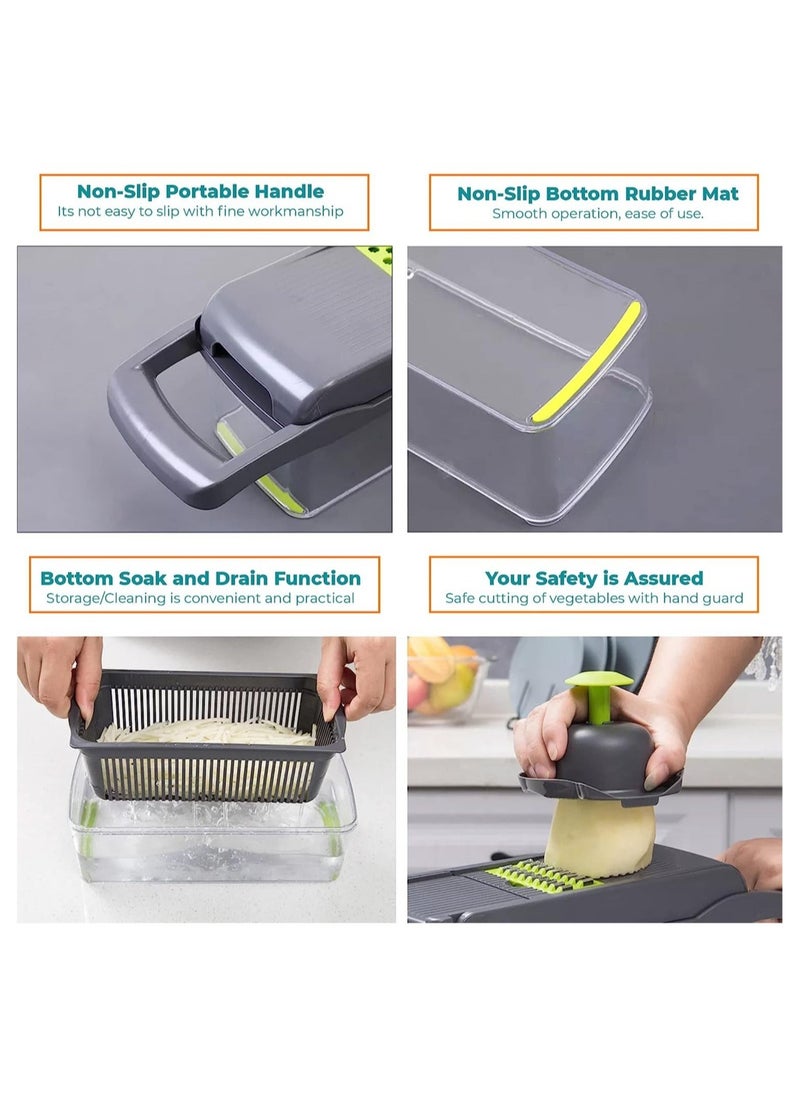 Non-Slip Portable Handle
Its not easy to slip with fine workmanship

Non-Slip Bottom Rubber Mat
Smooth operation, ease of use.

Bottom Soak and Drain Function
Storage/Cleaning is convenient and practical

Your Safety is Assured
Safe cutting of vegetables with hand guard