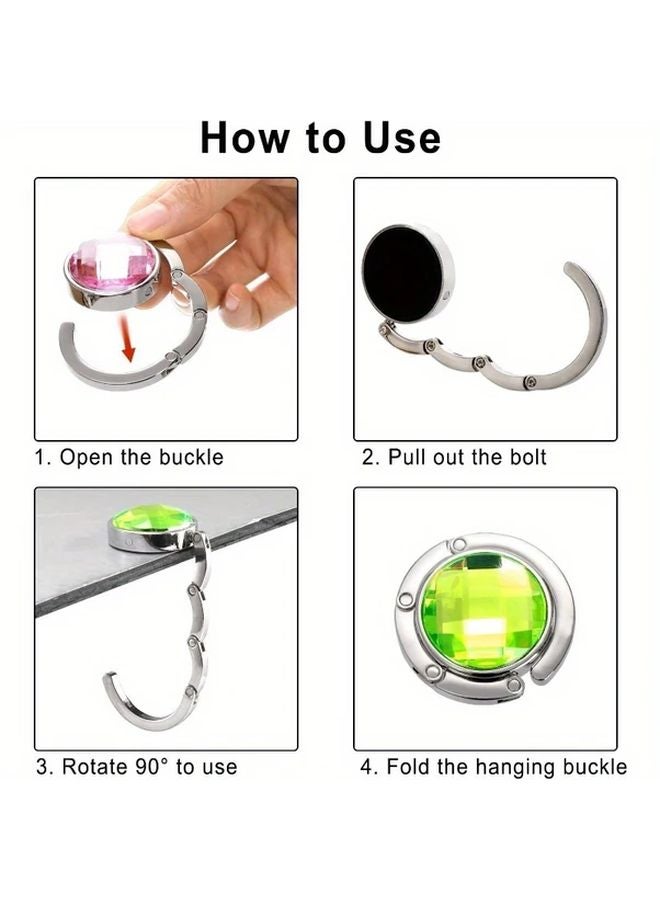 How to Use

1. Open the buckle

2. Pull out the bolt

3. Rotate 90° to use

4. Fold the hanging buckle