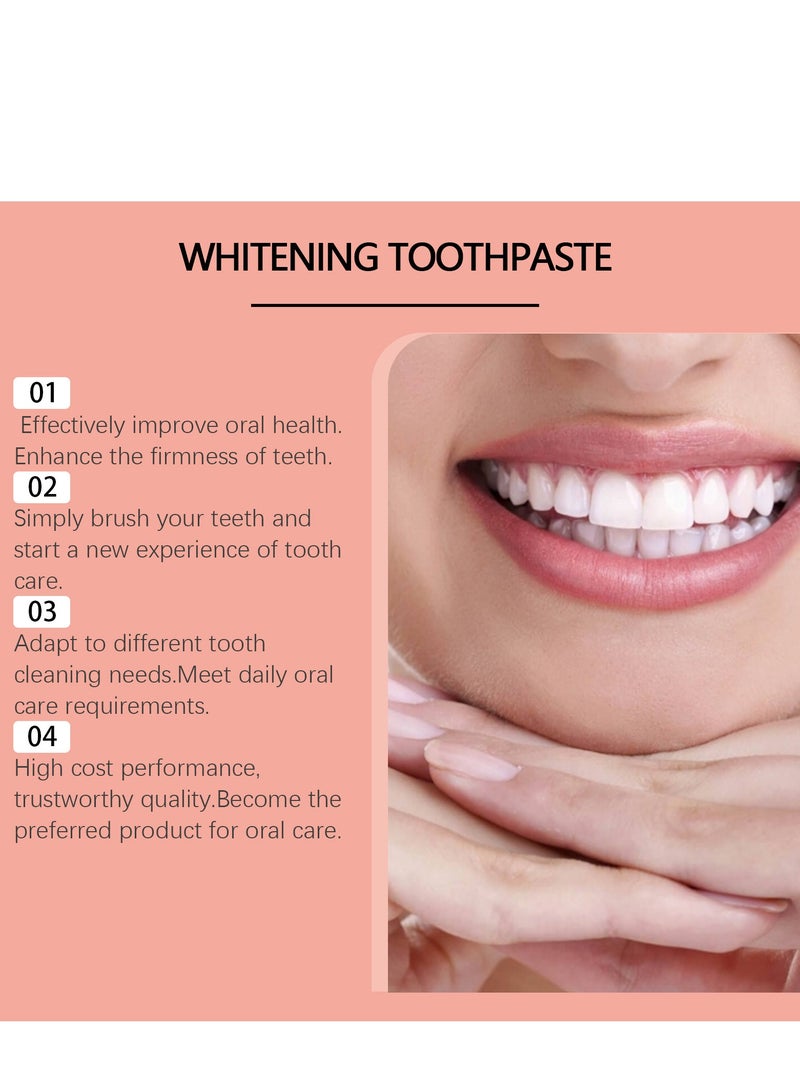 WHITENING TOOTHPASTE

01
Effectively improve oral health. Enhance the firmness of teeth.

02
Simply brush your teeth and start a new experience of tooth care.

03
Adapt to different tooth cleaning needs.Meet daily oral care requirements.

04
High cost performance, trustworthy quality.Become the preferred product for oral care.