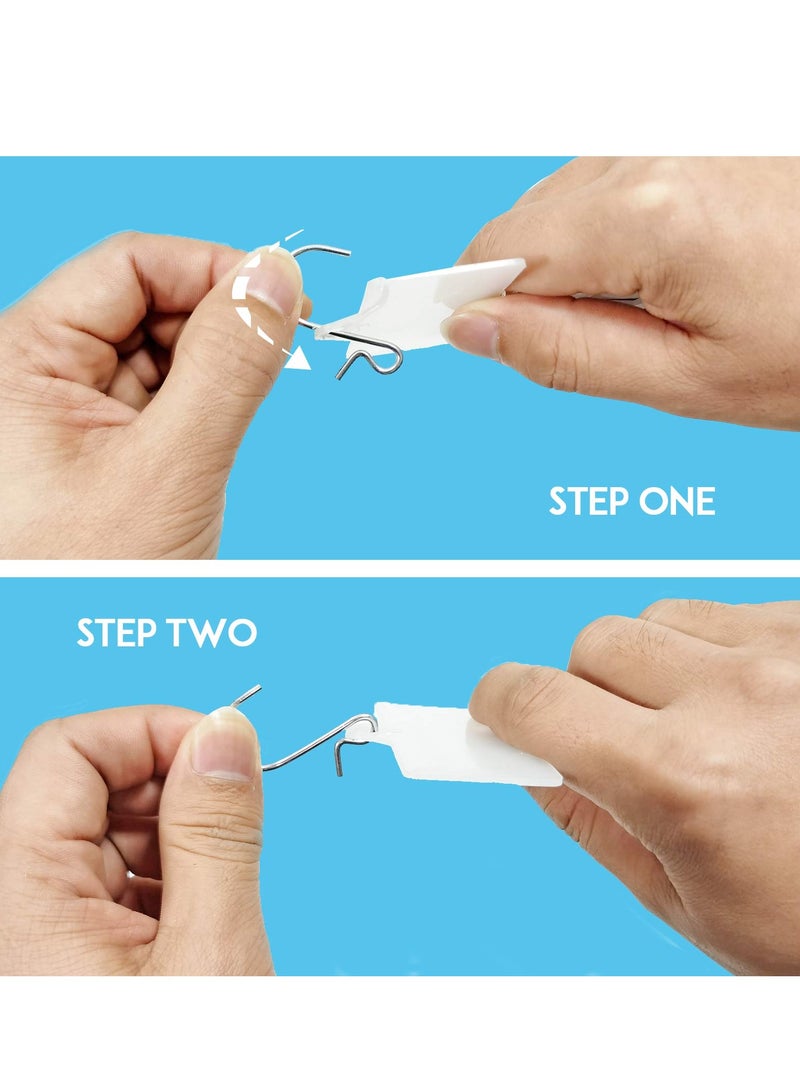 STEP ONE

STEP TWO