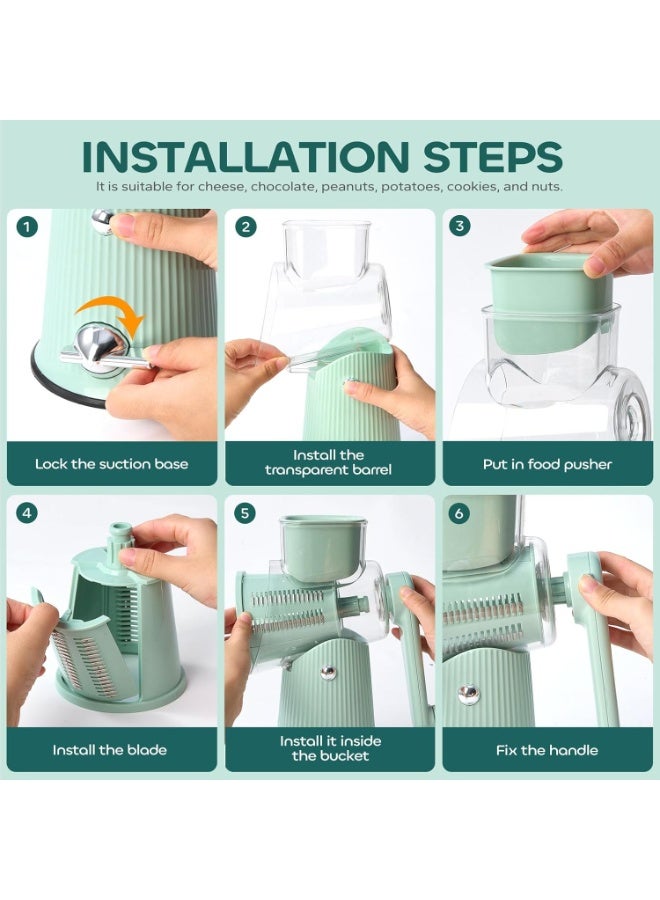 INSTALLATION STEPS

It is suitable for cheese, chocolate, peanuts, potatoes, cookies, and nuts.

1

Lock the suction base

2

Install the transparent barrel

3

Put in food pusher

4

Install the blade

5

Install it inside the bucket

6

Fix the handle